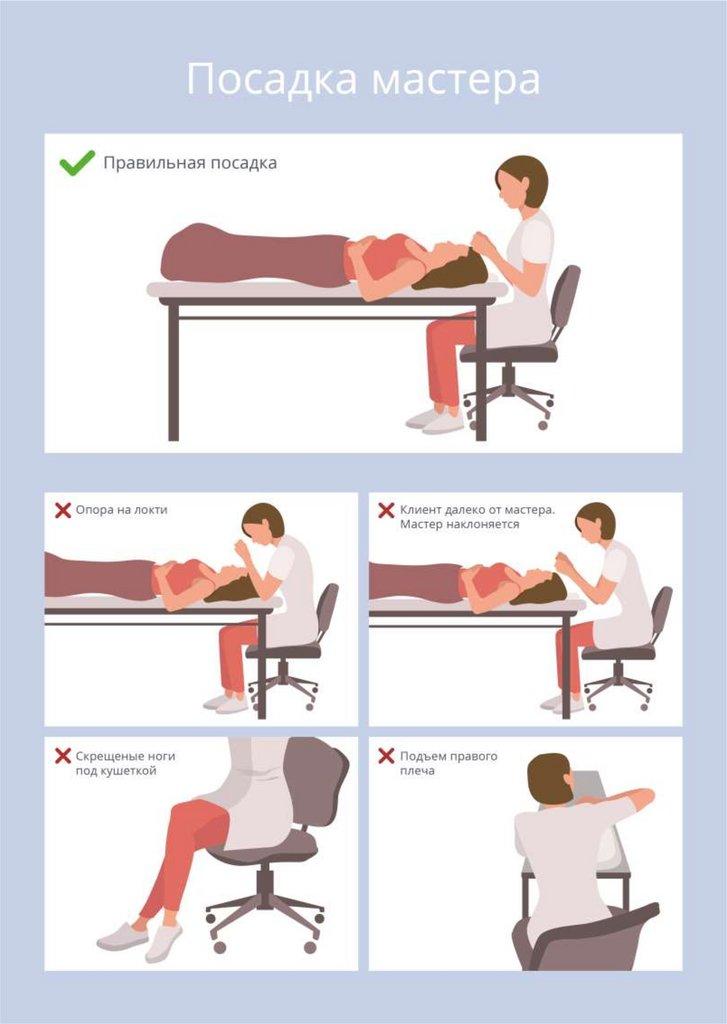 Посадка мастера

Правильная посадка

Опора на локти

Клиент далеко от мастера. Мастер наклоняется

Скрещеные ноги под кушеткой

Подъем правого плеча