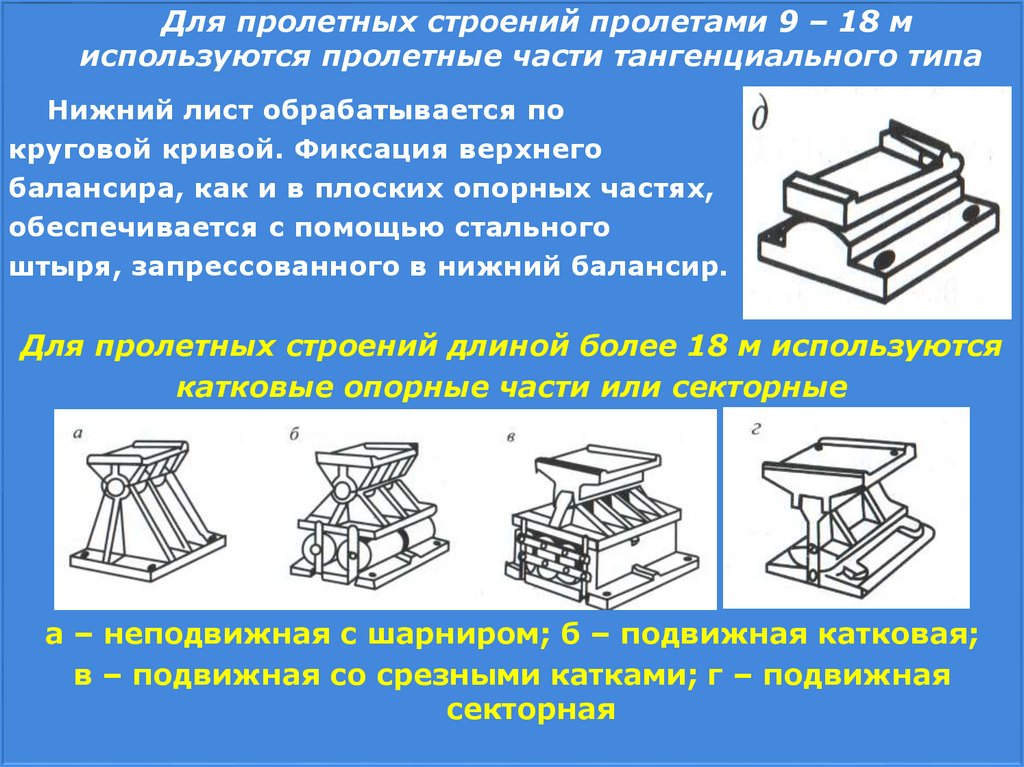 Для пролетных строений пролетами 9 – 18 м используются пролетные части тангенциального типа

Нижний лист обрабатывается по круговой кривой. Фиксация верхнего балансира, как и в плоских опорных частях, обеспечивается с помощью стального штыря, запрессованного в нижний балансир.

д

Для пролетных строений длиной более 18 м используются катковые опорные части или секторные

а

б

в

г

а – неподвижная с шарниром; б – подвижная катковая; в – подвижная со срезными катками; г – подвижная секторная