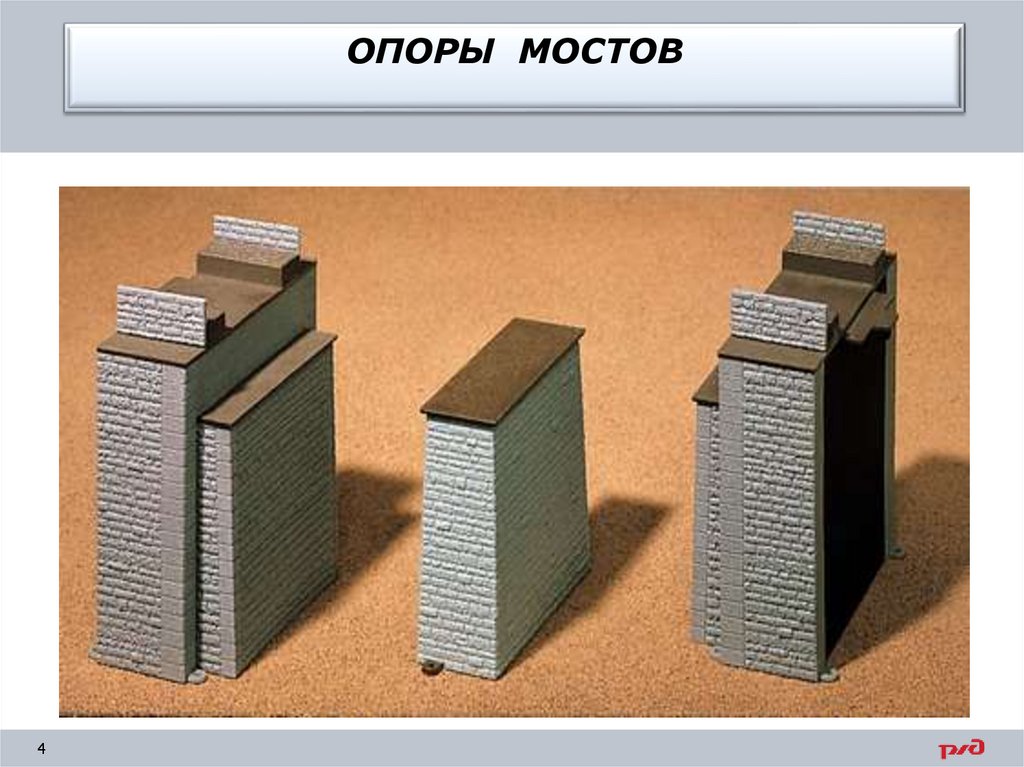 ОПОРЫ МОСТОВ

4

РЖД