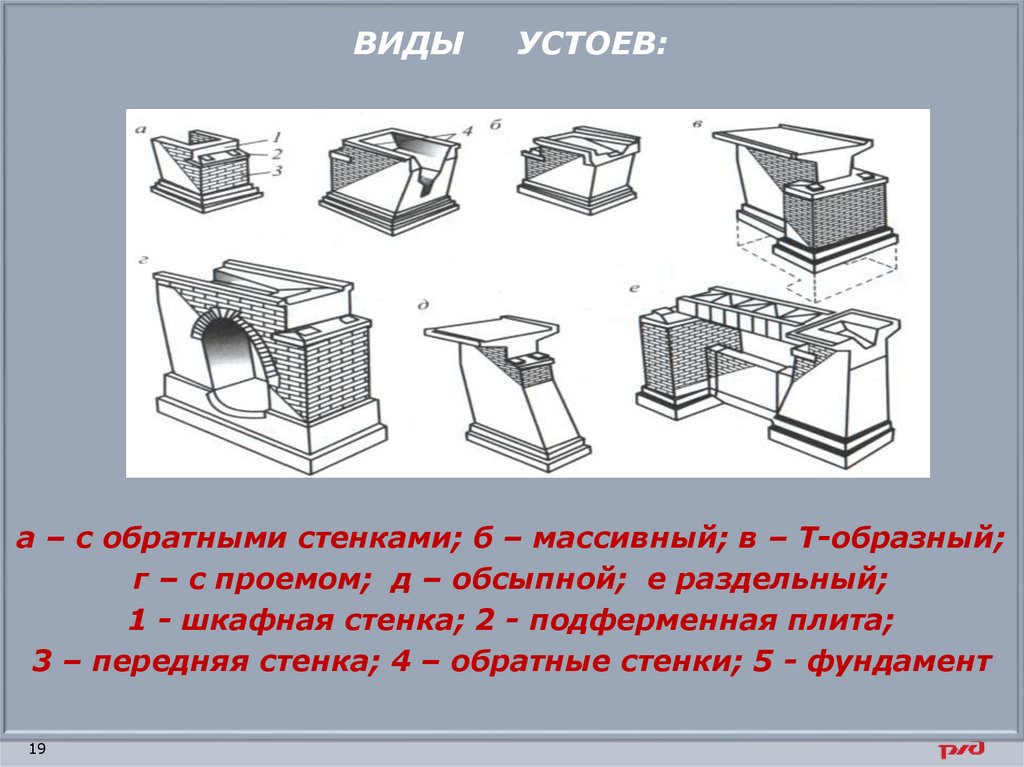 ВИДЫ УСТОЕВ:

а
1
2
3
4
б
в
г
д
е

а – с обратными стенками; б – массивный; в – Т-образный; г – с проемом; д – обсыпной; е раздельный; 1 - шкафная стенка; 2 - подферменная плита; 3 – передняя стенка; 4 – обратные стенки; 5 - фундамент

19

РЖД