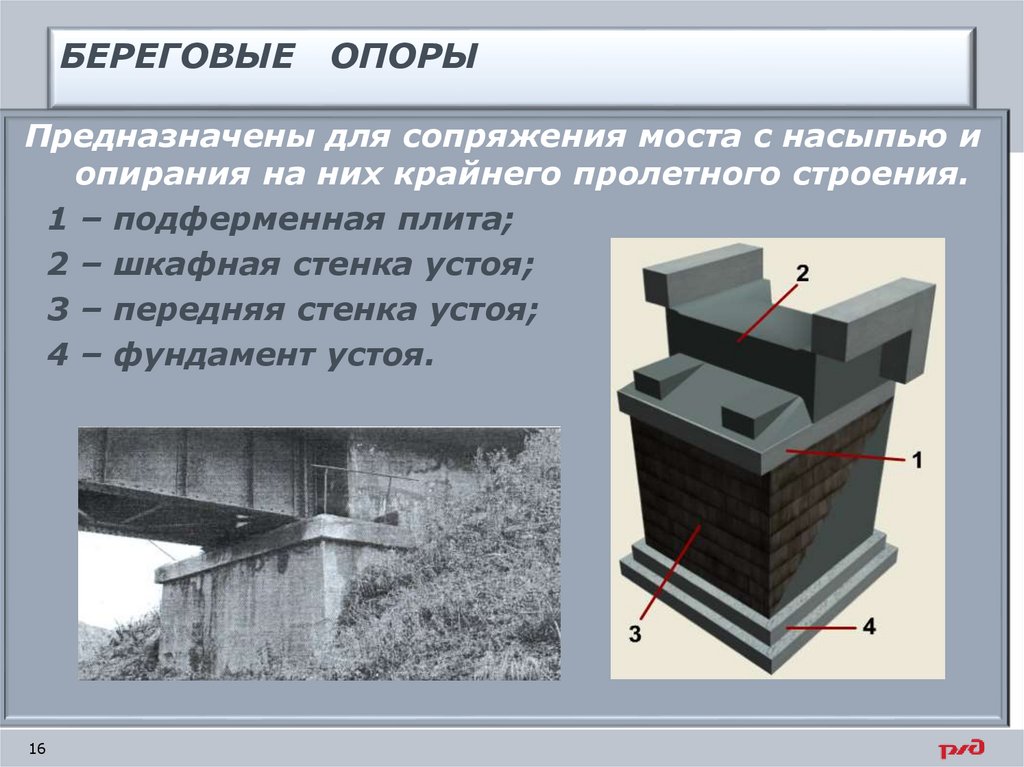 БЕРЕГОВЫЕ ОПОРЫ

Предназначены для сопряжения моста с насыпью и опирания на них крайнего пролетного строения.

1 – подферменная плита;

2 – шкафная стенка устоя;

3 – передняя стенка устоя;

4 – фундамент устоя.

2

1

3

4

16

РЖД