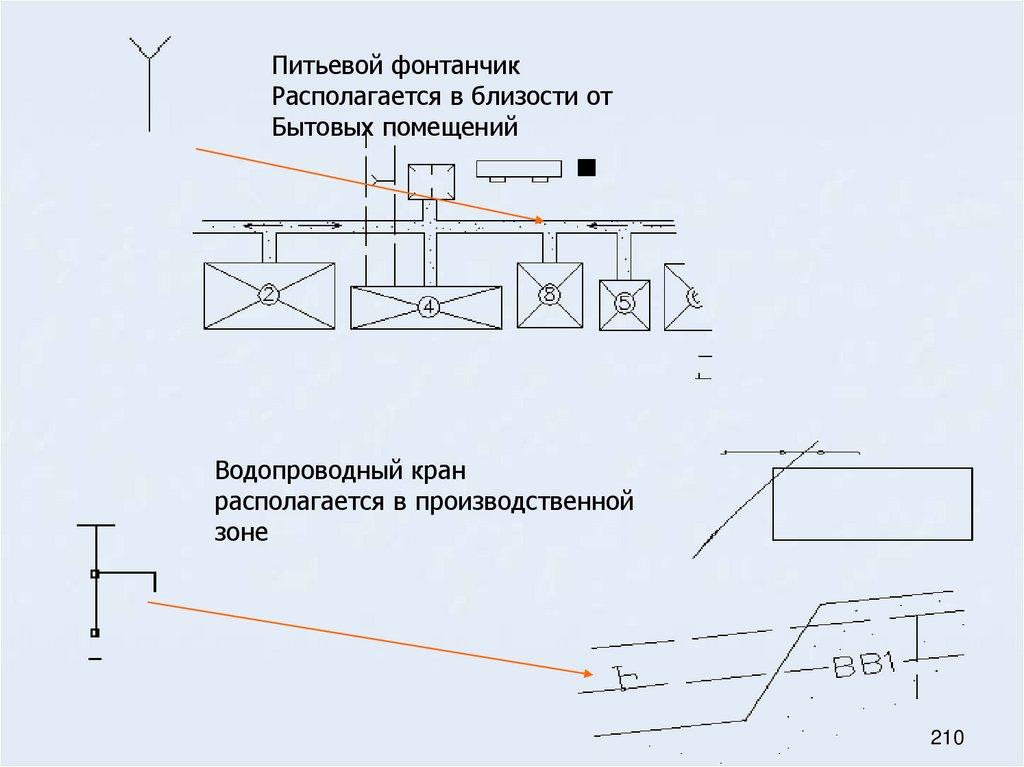 Питьевой фонтанчик
Располагается в близости от
Бытовых помещений

2
4
8
5

Водопроводный кран
располагается в производственной
зоне

ВВ1

210