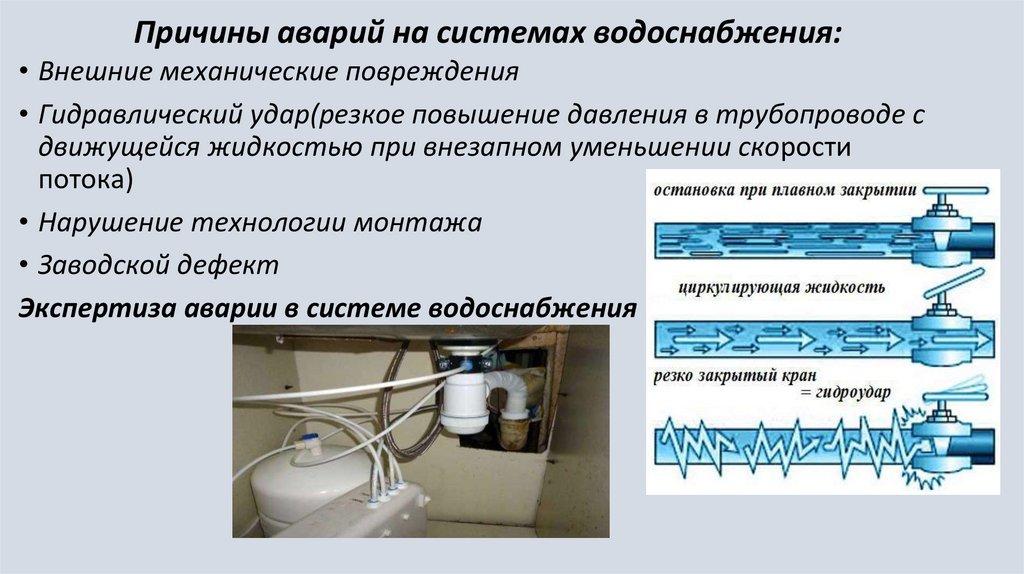 Причины аварий на системах водоснабжения:

• Внешние механические повреждения

• Гидравлический удар(резкое повышение давления в трубопроводе с движущейся жидкостью при внезапном уменьшении скорости потока)

• Нарушение технологии монтажа

• Заводской дефект

Экспертиза аварии в системе водоснабжения

остановка при плавном закрытии

циркулирующая жидкость

резко закрытый кран = гидроудар