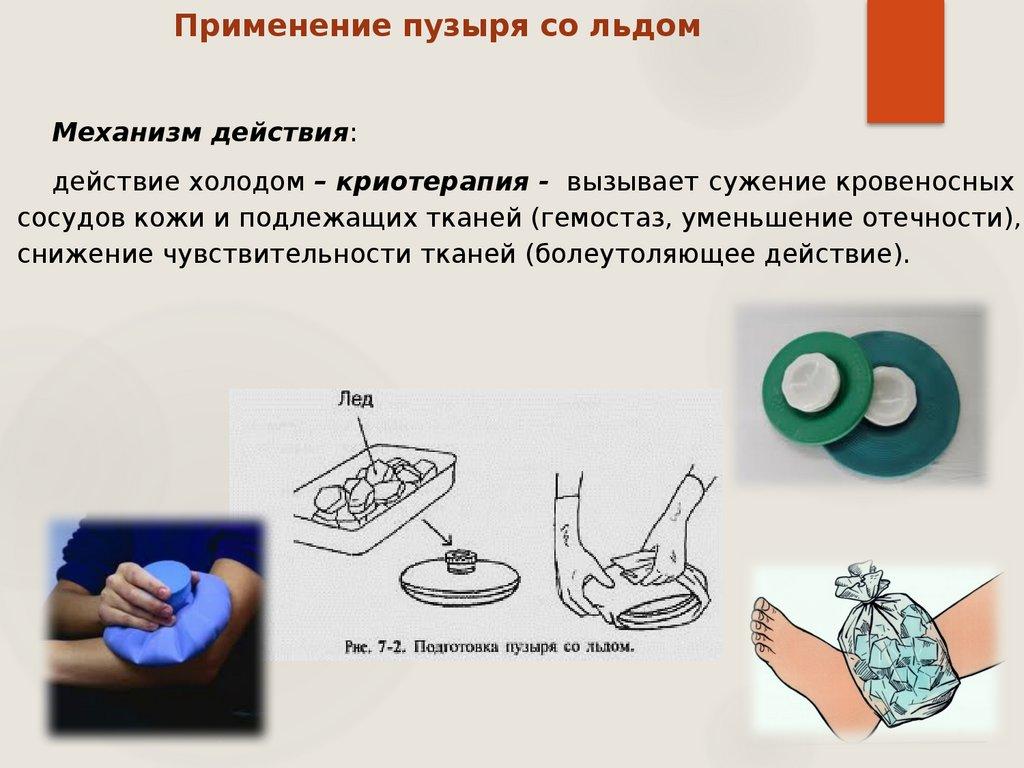 Применение пузыря со льдом

Механизм действия:

действие холодом – криотерапия - вызывает сужение кровеносных сосудов кожи и подлежащих тканей (гемостаз, уменьшение отечности), снижение чувствительности тканей (болеутоляющее действие).

Лед

Рис. 7-2. Подготовка пузыря со льдом.