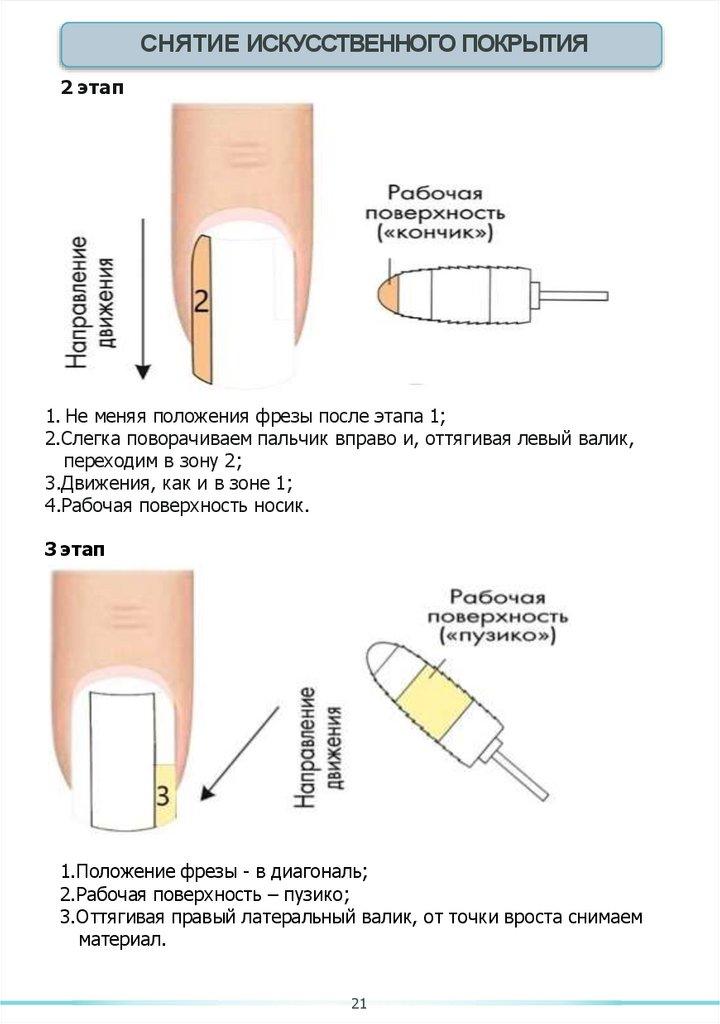 СНЯТИЕ ИСКУССТВЕННОГО ПОКРЫТИЯ

2 этап

Направление движения

2

Рабочая поверхность («кончик»)

1. Не меняя положения фрезы после этапа 1;
2.Слегка поворачиваем пальчик вправо и, оттягивая левый валик, переходим в зону 2;
3.Движения, как и в зоне 1;
4.Рабочая поверхность носик.

3 этап

3

Направление движения

Рабочая поверхность («пузико»)

1.Положение фрезы - в диагональ;
2.Рабочая поверхность – пузико;
3.Оттягивая правый латеральный валик, от точки вроста снимаем материал.

21