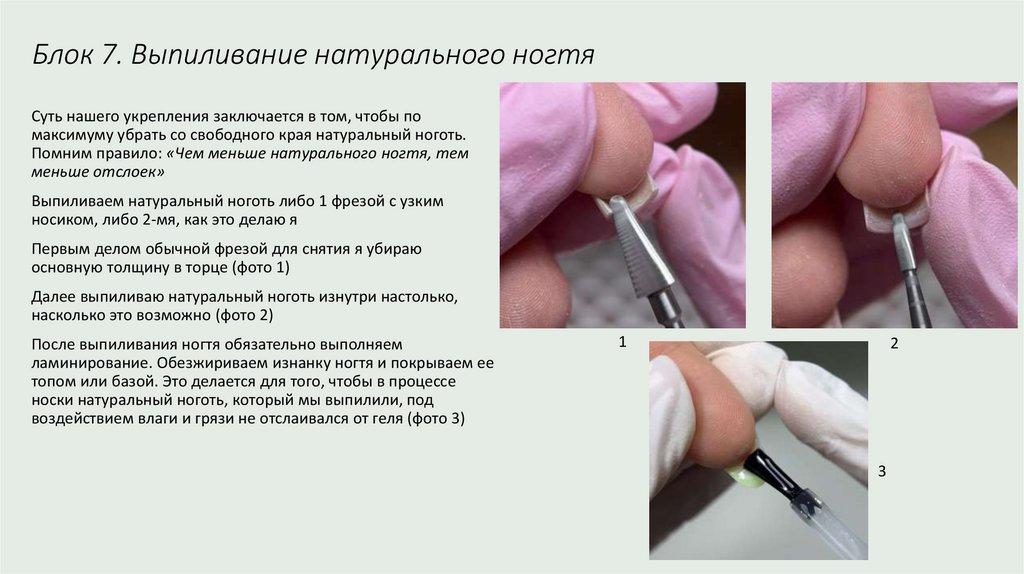 Блок 7. Выпиливание натурального ногтя

Суть нашего укрепления заключается в том, чтобы по максимуму убрать со свободного края натуральный ноготь. Помним правило: «Чем меньше натурального ногтя, тем меньше отслоек»

Выпиливаем натуральный ноготь либо 1 фрезой с узким носиком, либо 2-мя, как это делаю я

Первым делом обычной фрезой для снятия я убираю основную толщину в торце (фото 1)

Далее выпиливаю натуральный ноготь изнутри настолько, насколько это возможно (фото 2)

После выпиливания ногтя обязательно выполняем ламинирование. Обезжириваем изнанку ногтя и покрываем ее топом или базой. Это делается для того, чтобы в процессе носки натуральный ноготь, который мы выпилили, под воздействием влаги и грязи не отслаивался от геля (фото 3)

1

2

3