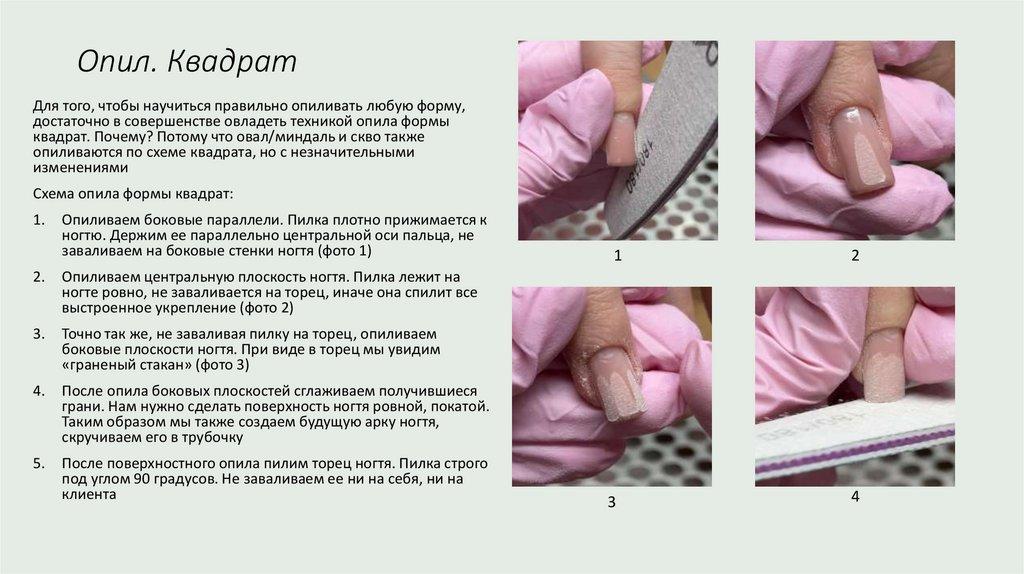 Опил. Квадрат

Для того, чтобы научиться правильно опиливать любую форму, достаточно в совершенстве овладеть техникой опила формы квадрат. Почему? Потому что овал/миндаль и скво также опиливаются по схеме квадрата, но с незначительными изменениями

Схема опила формы квадрат:

1. Опиливаем боковые параллели. Пилка плотно прижимается к ногтю. Держим ее параллельно центральной оси пальца, не заваливаем на боковые стенки ногтя (фото 1)

2. Опиливаем центральную плоскость ногтя. Пилка лежит на ногте ровно, не заваливается на торец, иначе она спилит все выстроенное укрепление (фото 2)

3. Точно так же, не заваливая пилку на торец, опиливаем боковые плоскости ногтя. При виде в торец мы увидим «граненый стакан» (фото 3)

4. После опила боковых плоскостей сглаживаем получившиеся грани. Нам нужно сделать поверхность ногтя ровной, покатой. Таким образом мы также создаем будущую арку ногтя, скручиваем его в трубочку

5. После поверхностного опила пилим торец ногтя. Пилка строго под углом 90 градусов. Не заваливаем ее ни на себя, ни на клиента

1

2

3

4