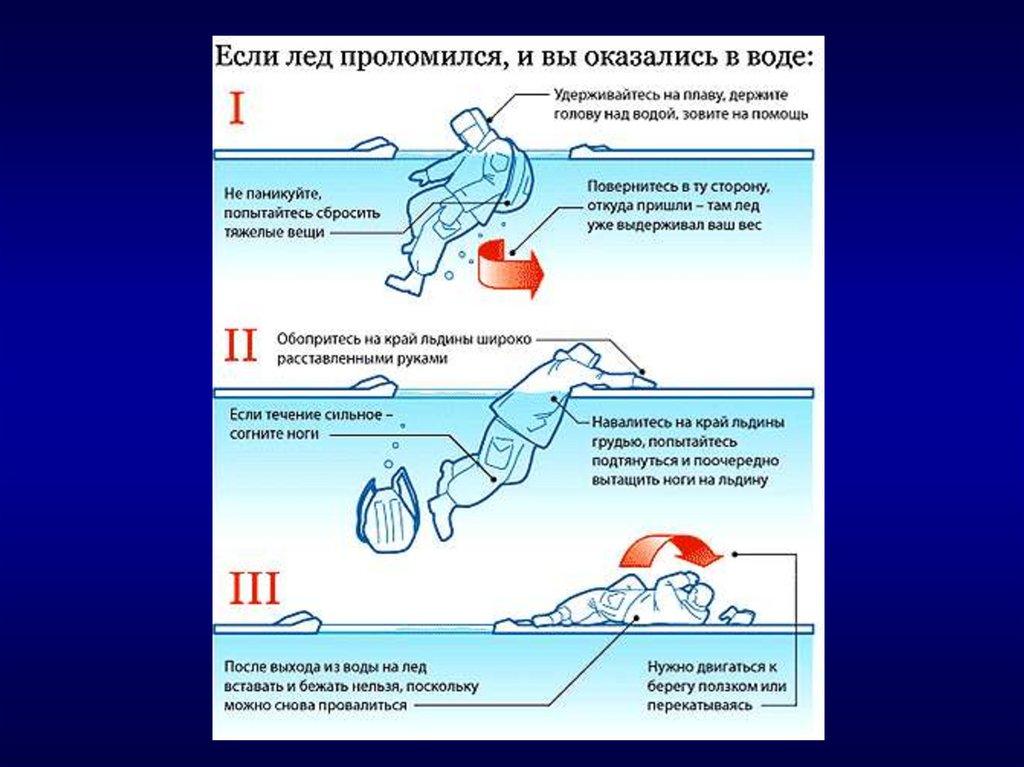 Если лед проломился, и вы оказались в воде:

I

Удерживайтесь на плаву, держите голову над водой, зовите на помощь

Не паникуйте, попытайтесь сбросить тяжелые вещи

Повернитесь в ту сторону, откуда пришли – там лед уже выдерживал ваш вес

II

Обопритесь на край льдины широко расставленными руками

Если течение сильное – согните ноги

Навалитесь на край льдины грудью, попытайтесь подтянуться и поочередно вытащить ноги на льдину

III

После выхода из воды на лед вставать и бежать нельзя, поскольку можно снова провалиться

Нужно двигаться к берегу ползком или перекатываясь