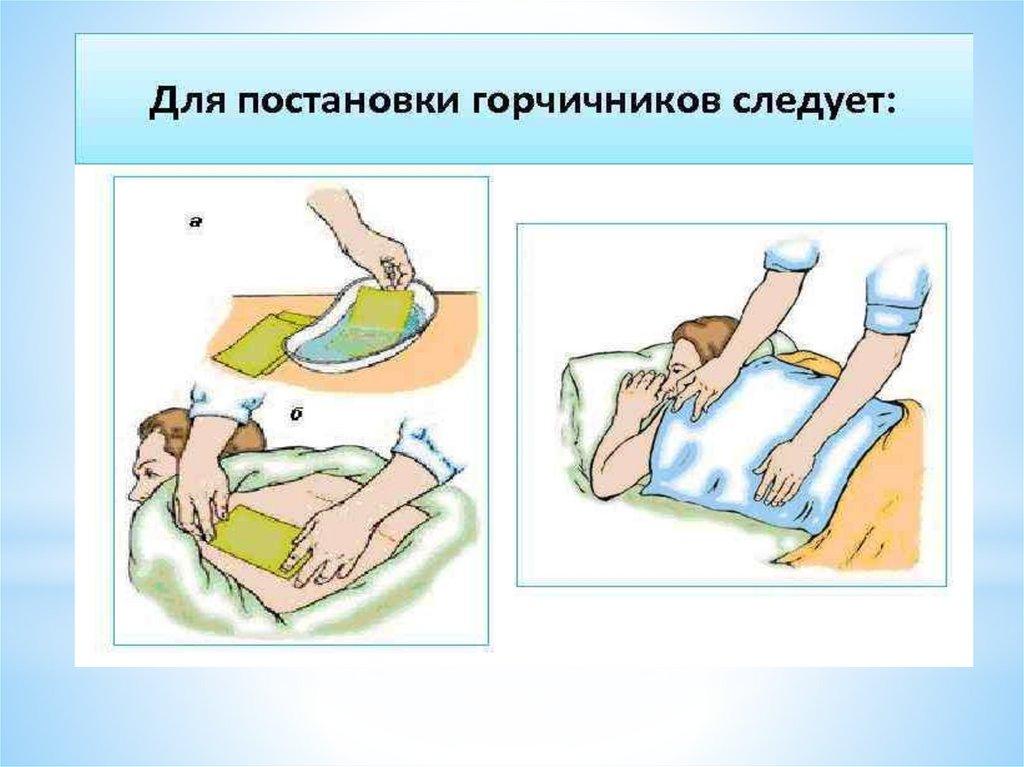 Для постановки горчичников следует:

а

б