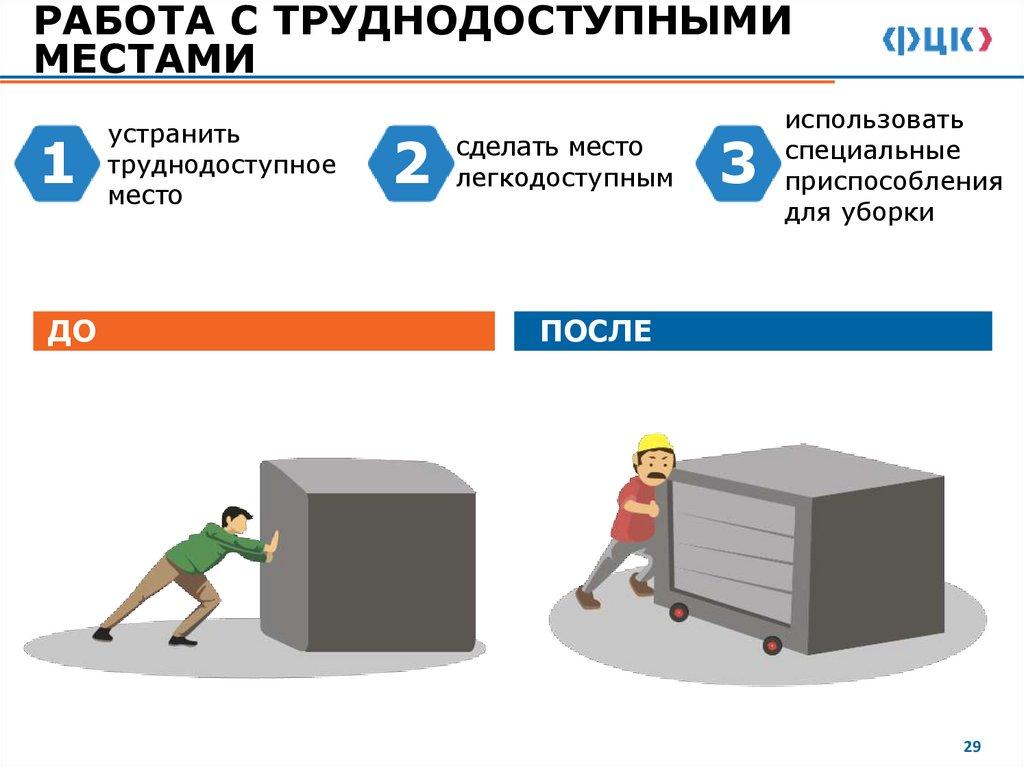 РАБОТА С ТРУДНОДОСТУПНЫМИ МЕСТАМИ

ФЦК

1 устранить труднодоступное место

2 сделать место легкодоступным

3 использовать специальные приспособления для уборки

ДО

ПОСЛЕ

29