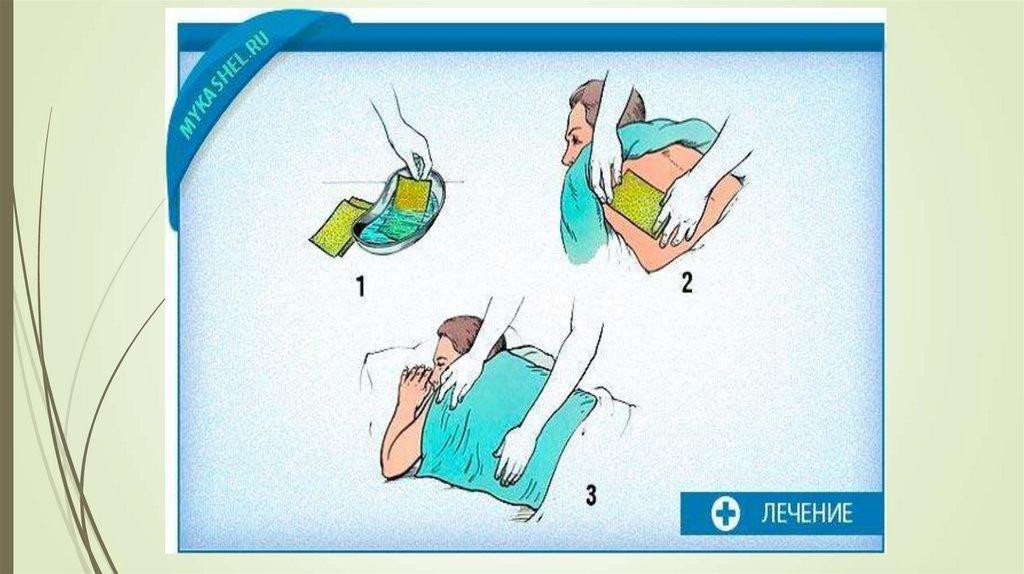 MYKASHEL.RU

1

2

3

ЛЕЧЕНИЕ