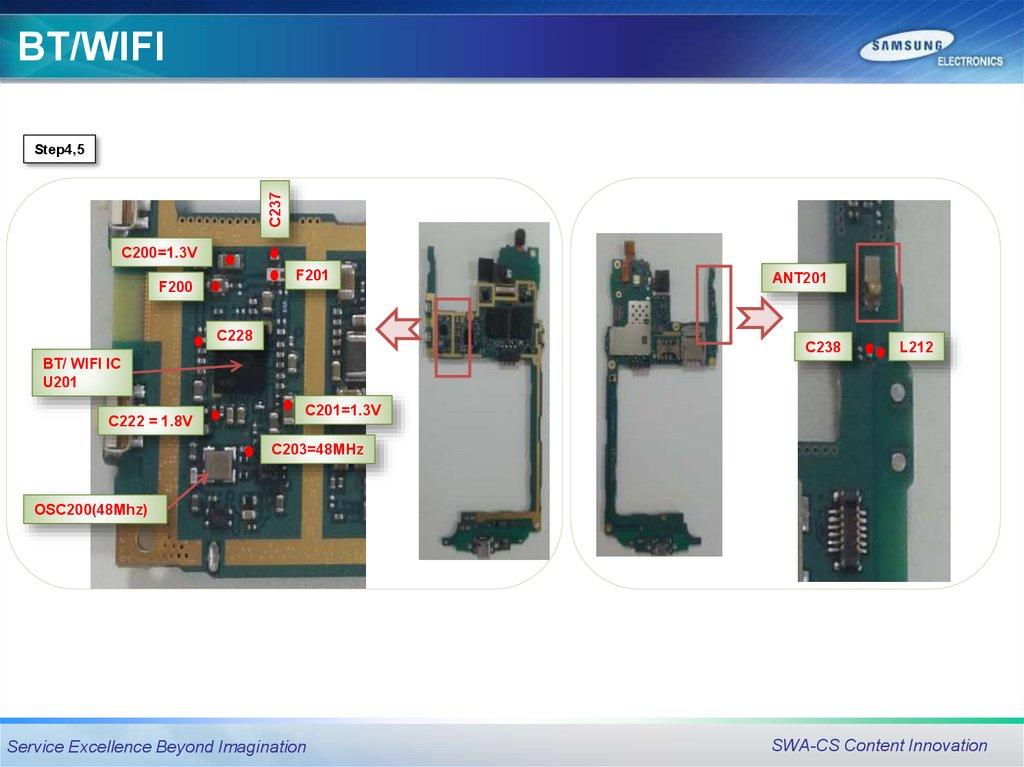 BT/WIFI

SAMSUNG ELECTRONICS

Step4,5

C237

C200=1.3V

F201

F200

C228

BT/ WIFI IC U201

C201=1.3V

C222 = 1.8V

C203=48MHz

OSC200(48Mhz)

ANT201

C238

L212

Service Excellence Beyond Imagination

SWA-CS Content Innovation