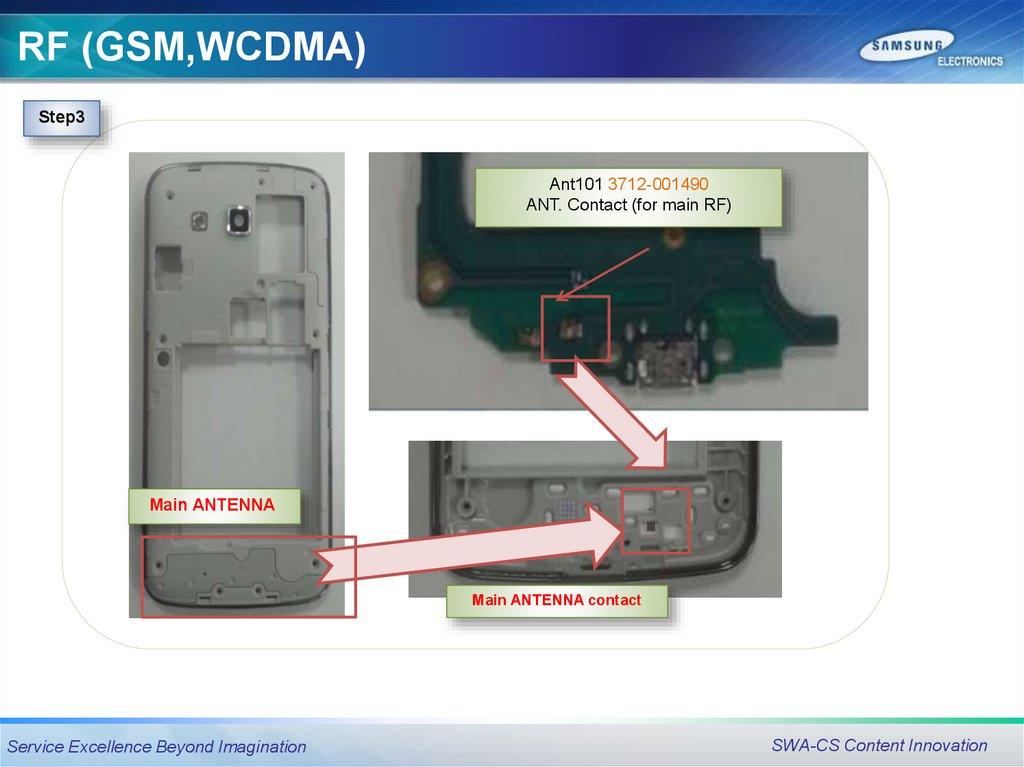 RF (GSM,WCDMA)

SAMSUNG ELECTRONICS

Step3

Ant101 3712-001490
ANT. Contact (for main RF)

Main ANTENNA

Main ANTENNA contact

Service Excellence Beyond Imagination

SWA-CS Content Innovation