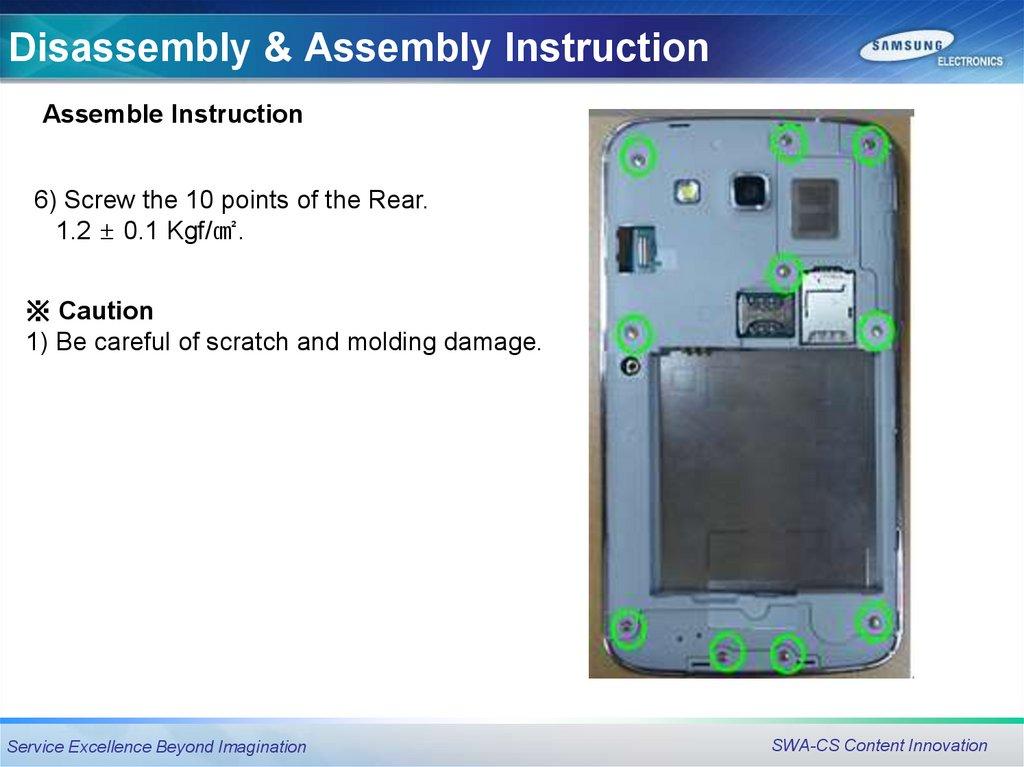 Disassembly & Assembly Instruction

SAMSUNG ELECTRONICS

Assemble Instruction

6) Screw the 10 points of the Rear.
1.2 ± 0.1 Kgf/㎠.

※ Caution
1) Be careful of scratch and molding damage.

Service Excellence Beyond Imagination

SWA-CS Content Innovation