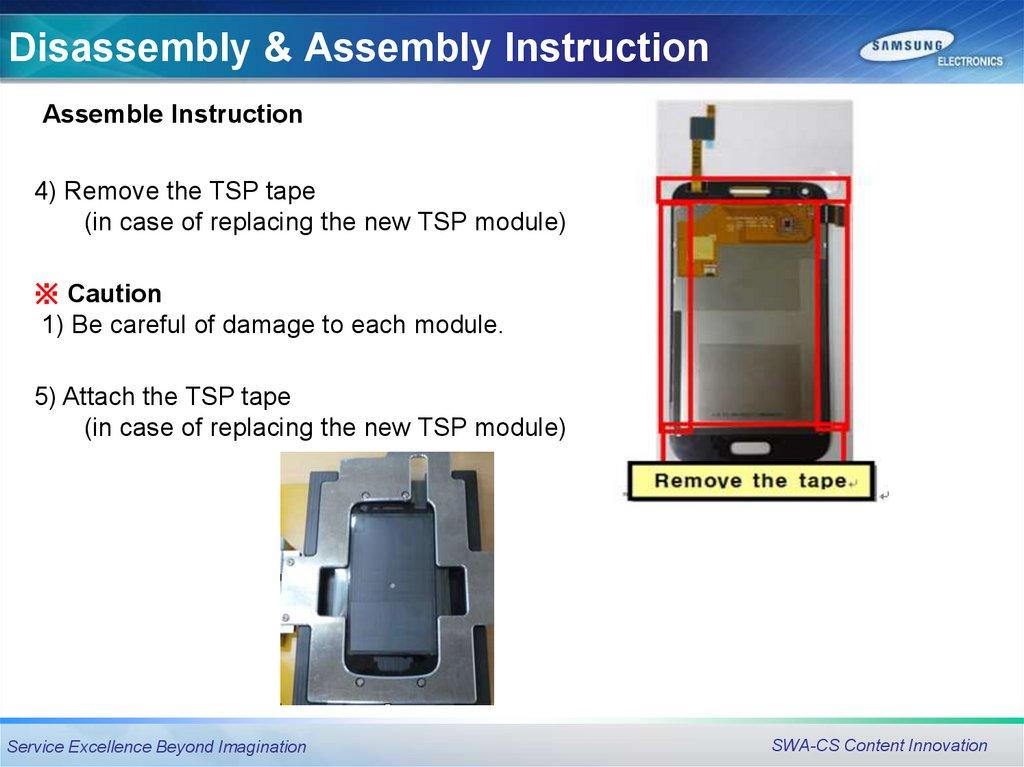 Disassembly & Assembly Instruction

SAMSUNG ELECTRONICS

Assemble Instruction

4) Remove the TSP tape
(in case of replacing the new TSP module)

※ Caution
1) Be careful of damage to each module.

5) Attach the TSP tape
(in case of replacing the new TSP module)

Remove the tape

Service Excellence Beyond Imagination

SWA-CS Content Innovation