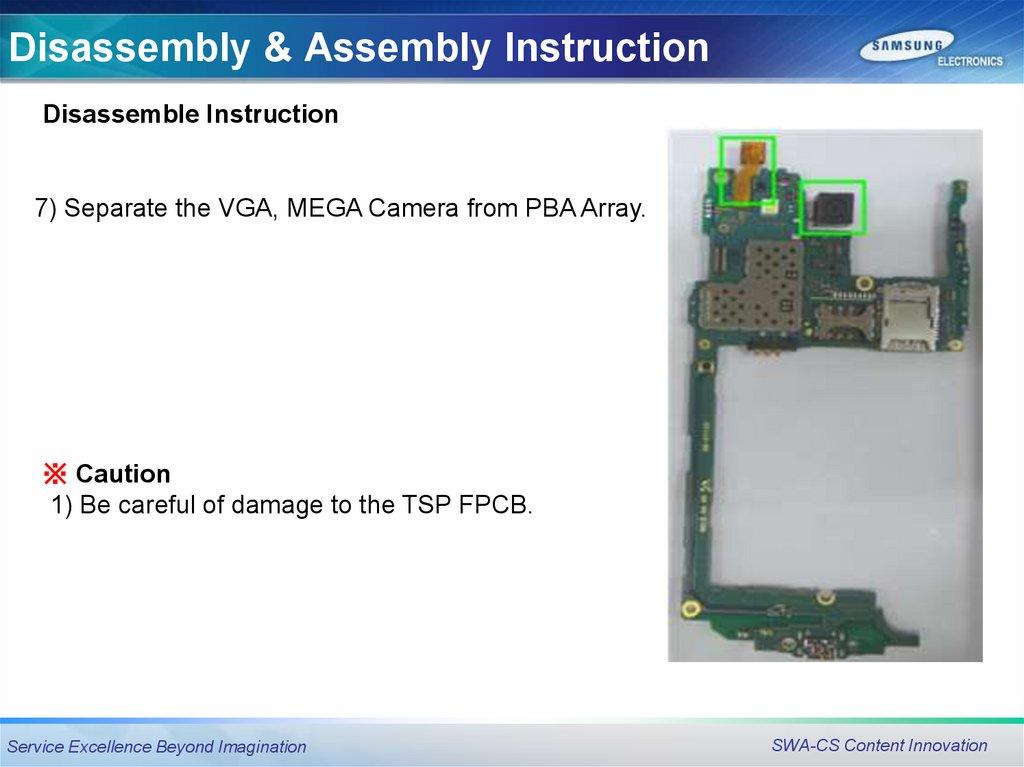 Disassembly & Assembly Instruction

SAMSUNG ELECTRONICS

Disassemble Instruction

7) Separate the VGA, MEGA Camera from PBA Array.

※ Caution
1) Be careful of damage to the TSP FPCB.

Service Excellence Beyond Imagination

SWA-CS Content Innovation