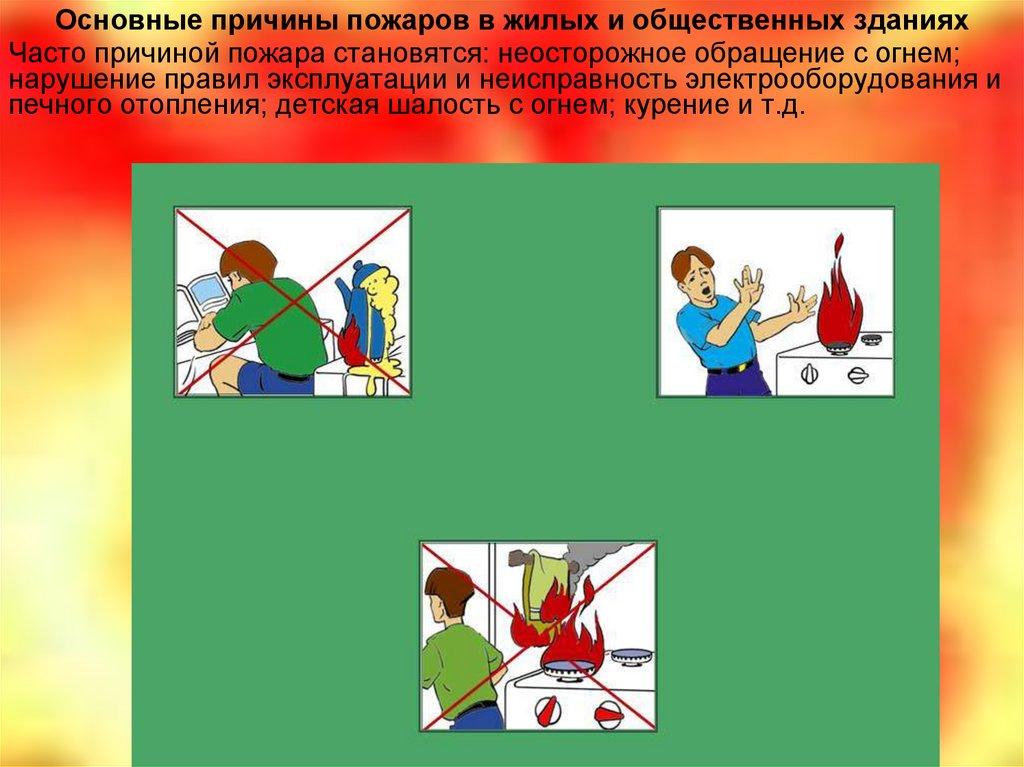 Основные причины пожаров в жилых и общественных зданиях

Часто причиной пожара становятся: неосторожное обращение с огнем; нарушение правил эксплуатации и неисправность электрооборудования и печного отопления; детская шалость с огнем; курение и т.д.