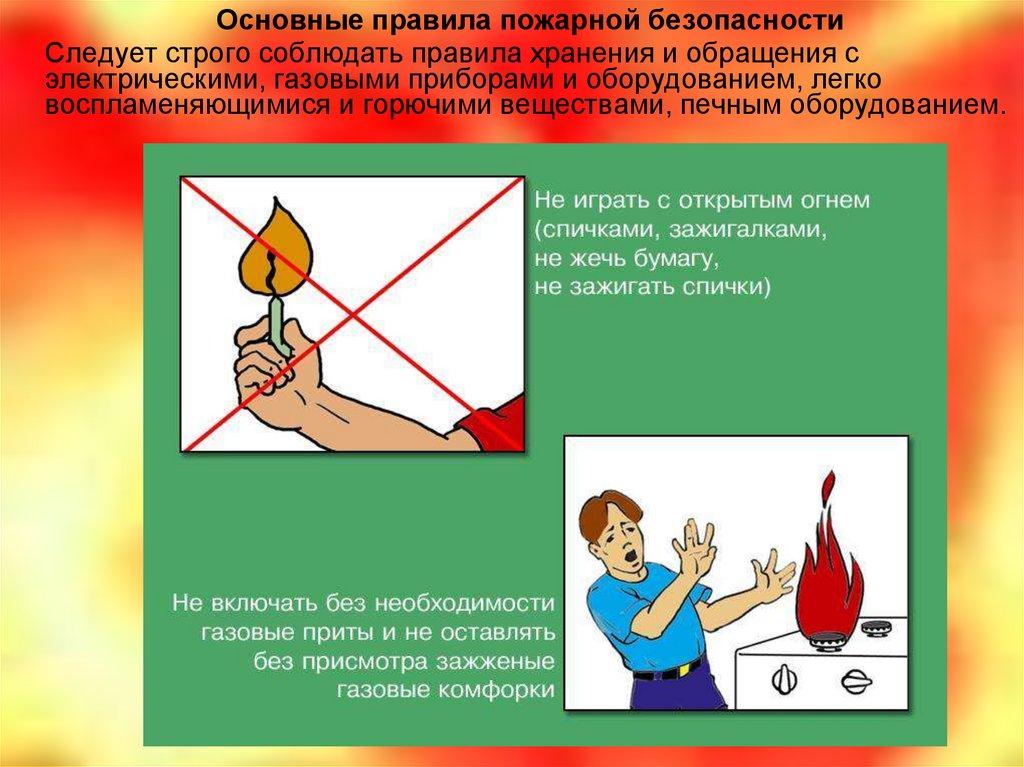 Основные правила пожарной безопасности

Следует строго соблюдать правила хранения и обращения с электрическими, газовыми приборами и оборудованием, легко воспламеняющимися и горючими веществами, печным оборудованием.

Не играть с открытым огнем (спичками, зажигалками, не жечь бумагу, не зажигать спички)

Не включать без необходимости газовые приты и не оставлять без присмотра зажженые газовые комфорки