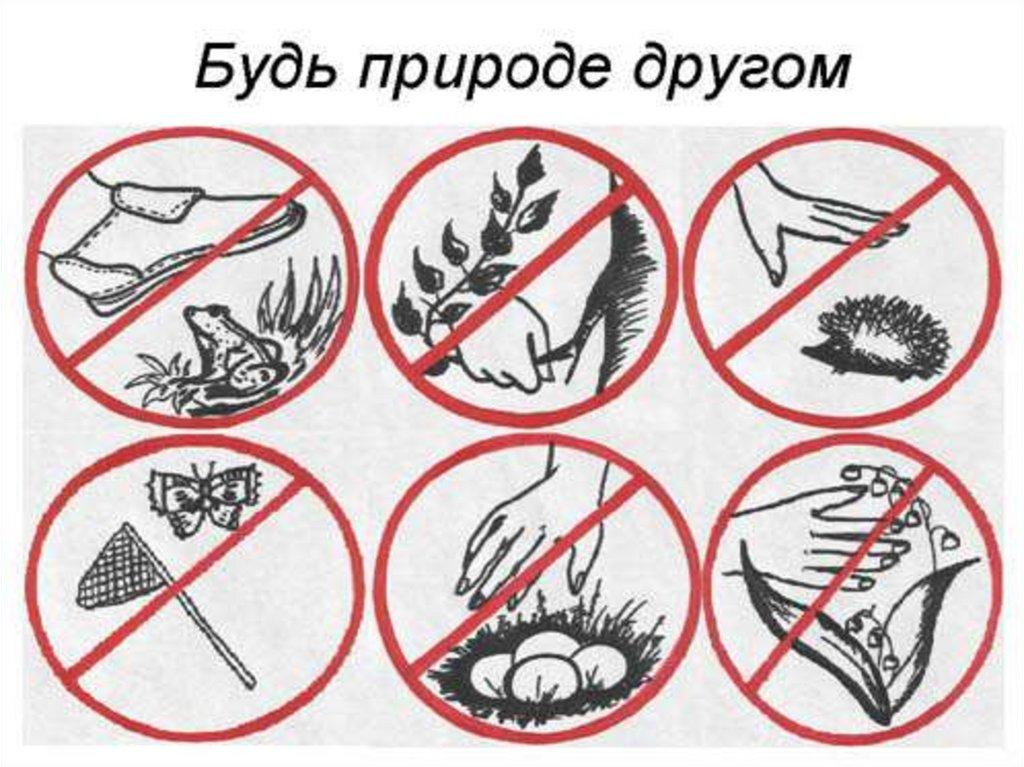 Будь природе другом