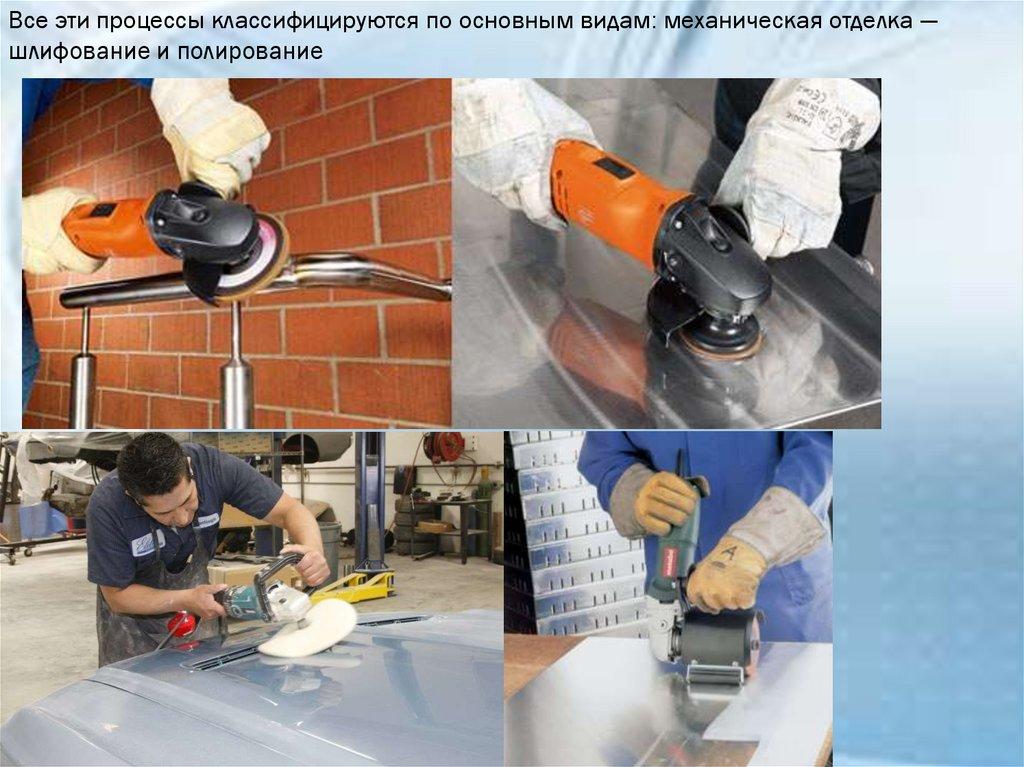 Все эти процессы классифицируются по основным видам: механическая отделка — шлифование и полирование