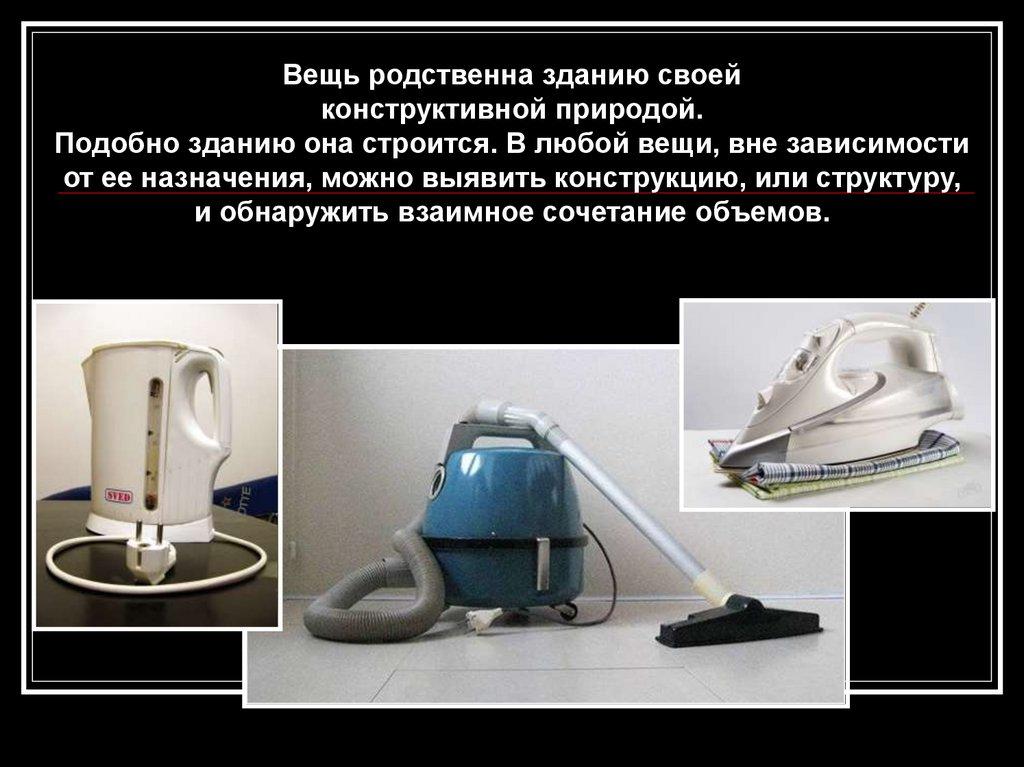 Вещь родственна зданию своей конструктивной природой.
Подобно зданию она строится. В любой вещи, вне зависимости от ее назначения, можно выявить конструкцию, или структуру, и обнаружить взаимное сочетание объемов.

SVED