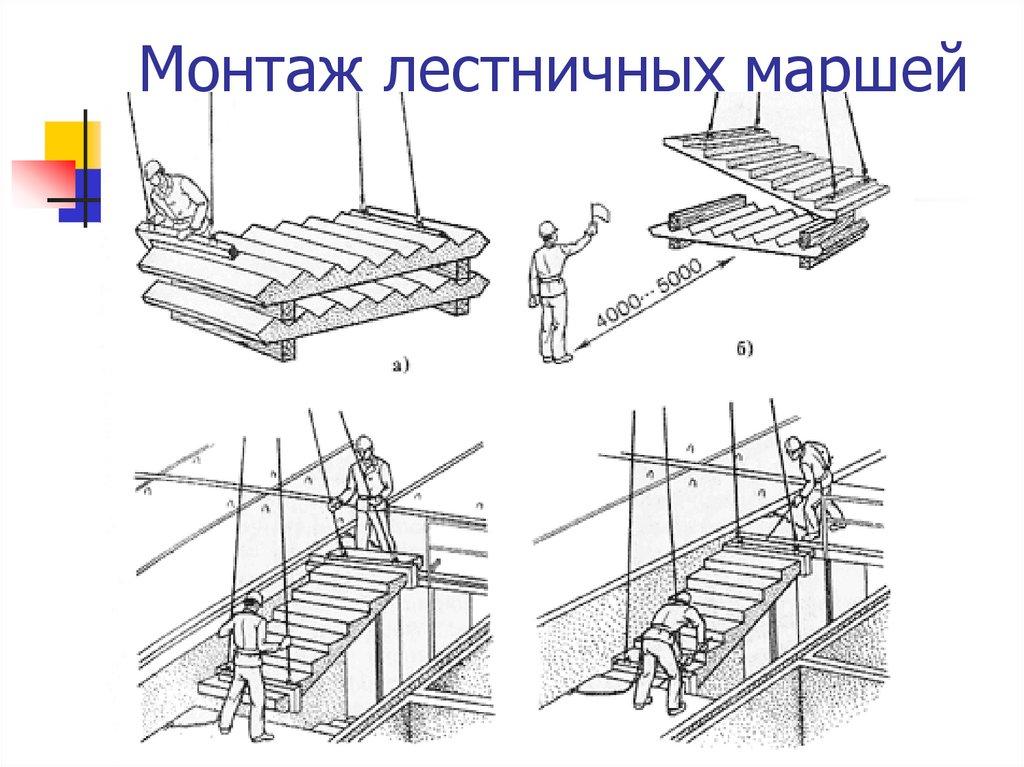 Монтаж лестничных маршей

а)

4000...5000

б)