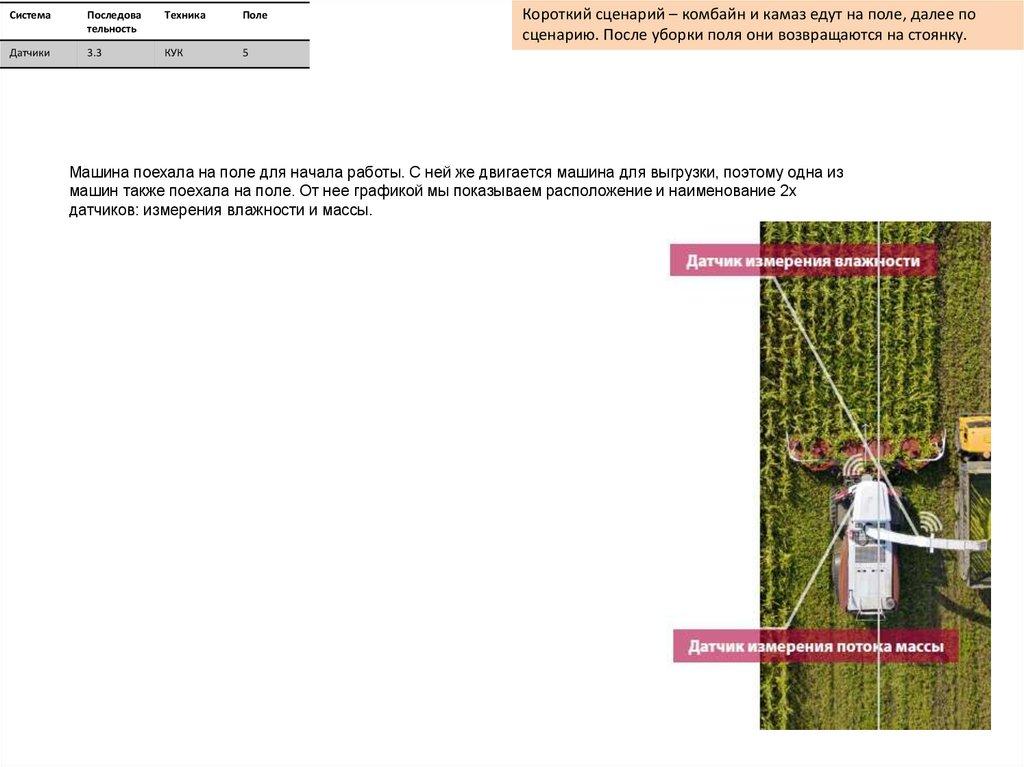 | Система | Последовательность | Техника | Поле |
|---|---|---|---|
| Датчики | 3.3 | КУК | 5 |

Короткий сценарий – комбайн и камаз едут на поле, далее по сценарию. После уборки поля они возвращаются на стоянку.

Машина поехала на поле для начала работы. С ней же двигается машина для выгрузки, поэтому одна из машин также поехала на поле. От нее графикой мы показываем расположение и наименование 2х датчиков: измерения влажности и массы.

Датчик измерения влажности

Датчик измерения потока массы