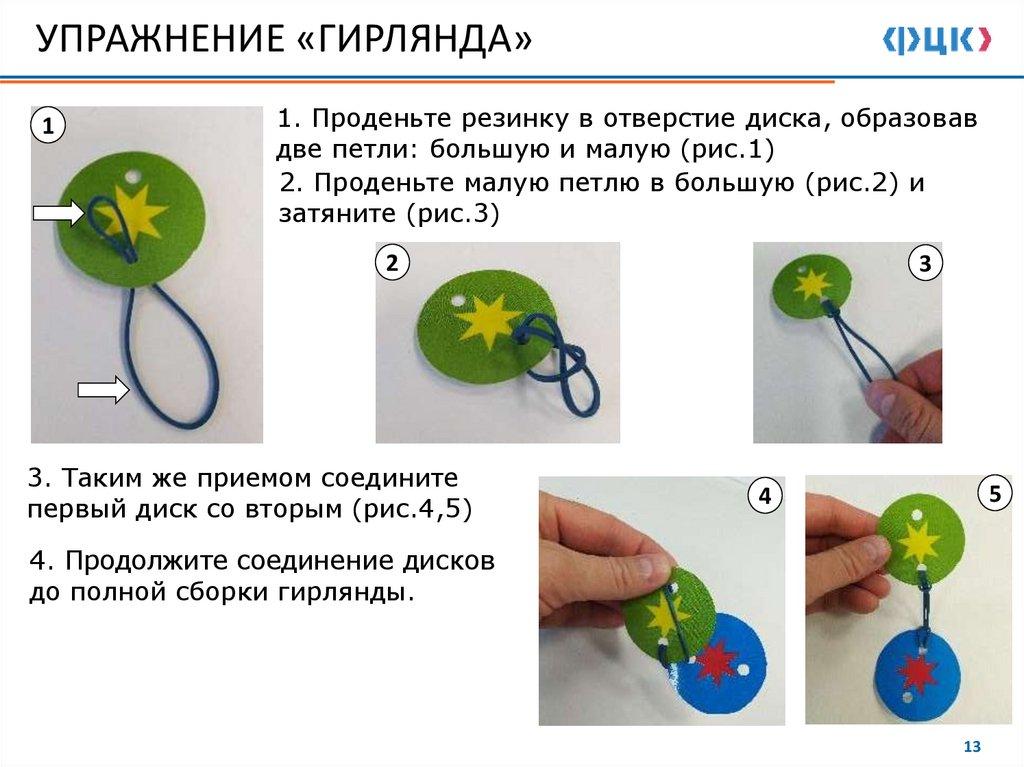 УПРАЖНЕНИЕ «ГИРЛЯНДА»

ФЦК

1

1. Проденьте резинку в отверстие диска, образовав две петли: большую и малую (рис.1)

2. Проденьте малую петлю в большую (рис.2) и затяните (рис.3)

2

3

3. Таким же приемом соедините первый диск со вторым (рис.4,5)

4. Продолжите соединение дисков до полной сборки гирлянды.

4

5

13