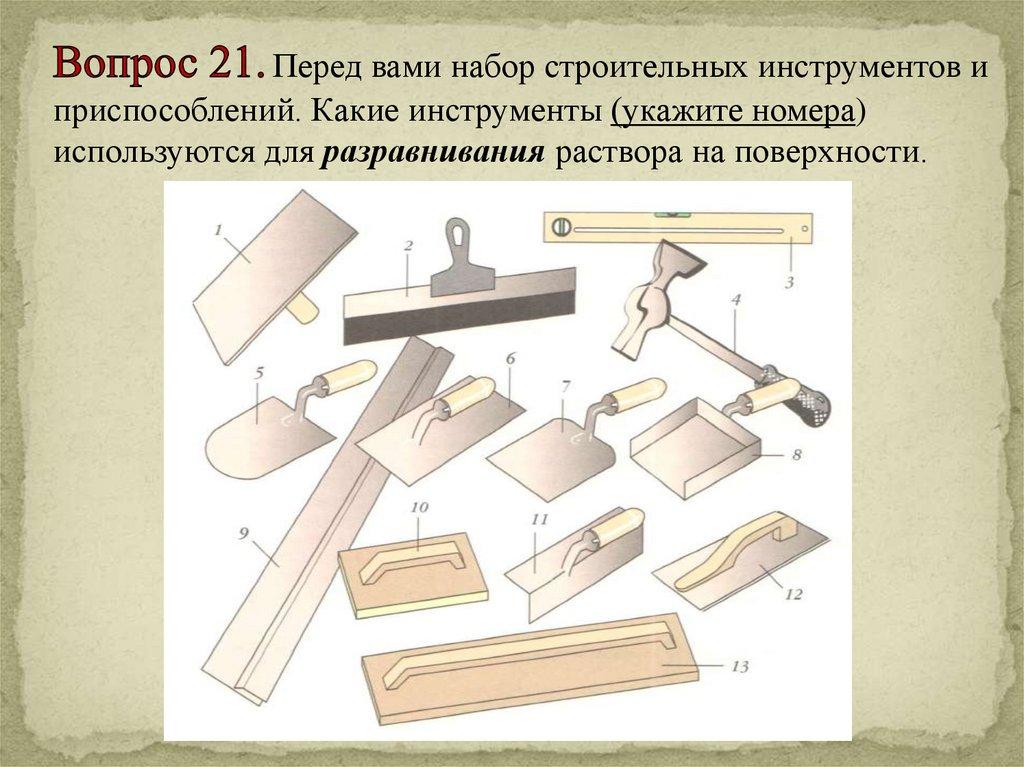 Вопрос 21. Перед вами набор строительных инструментов и приспособлений. Какие инструменты (укажите номера) используются для разравнивания раствора на поверхности.

1
2
3
4
5
6
7
8
9
10
11
12
13