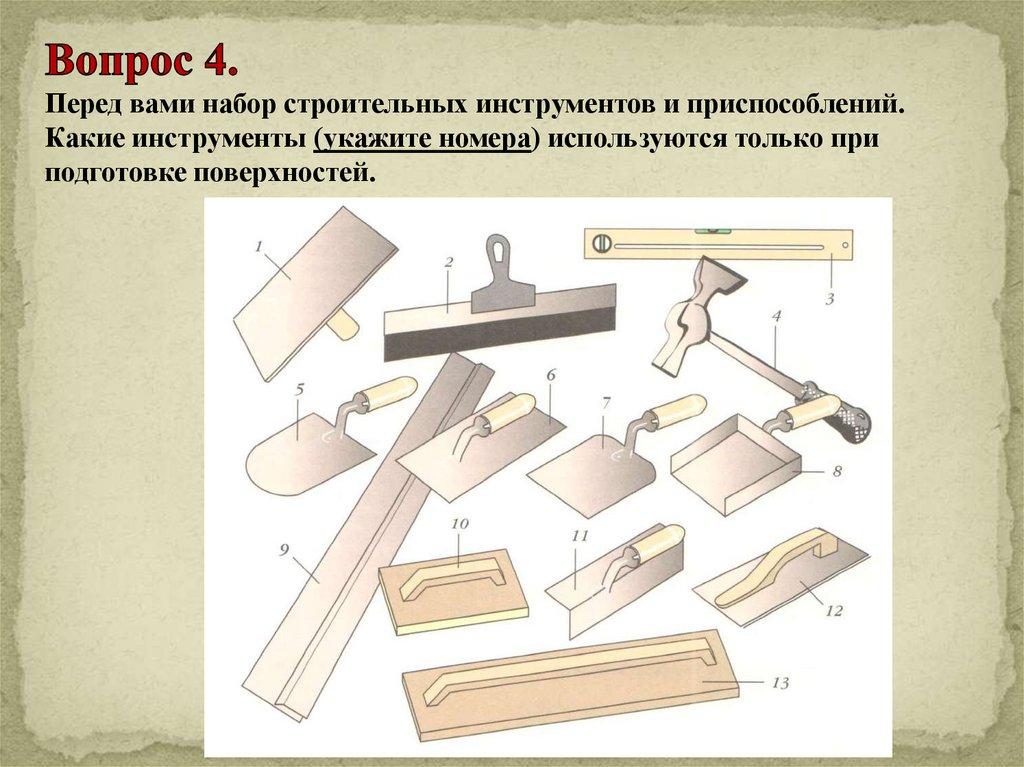 Вопрос 4.
Перед вами набор строительных инструментов и приспособлений. Какие инструменты (укажите номера) используются только при подготовке поверхностей.

1
2
3
4
5
6
7
8
9
10
11
12
13