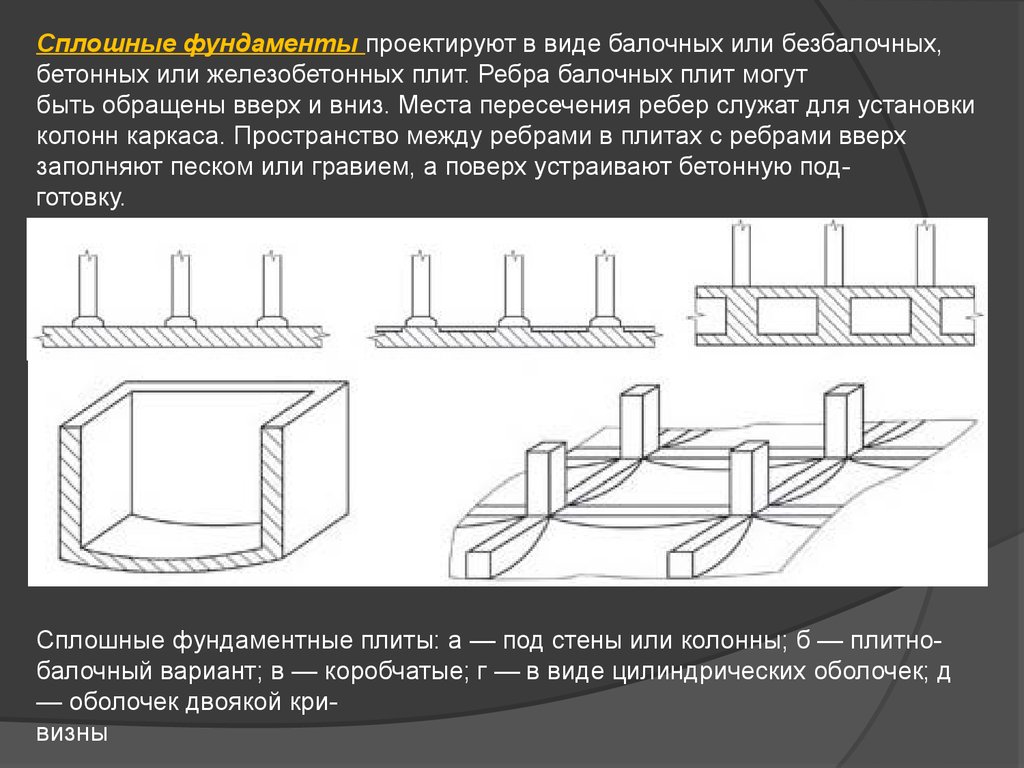 Сплошные фундаменты проектируют в виде балочных или безбалочных, бетонных или железобетонных плит. Ребра балочных плит могут быть обращены вверх и вниз. Места пересечения ребер служат для установки колонн каркаса. Пространство между ребрами в плитах с ребрами вверх заполняют песком или гравием, а поверх устраивают бетонную подготовку.

Сплошные фундаментные плиты: а — под стены или колонны; б — плитно-балочный вариант; в — коробчатые; г — в виде цилиндрических оболочек; д — оболочек двоякой кривизны