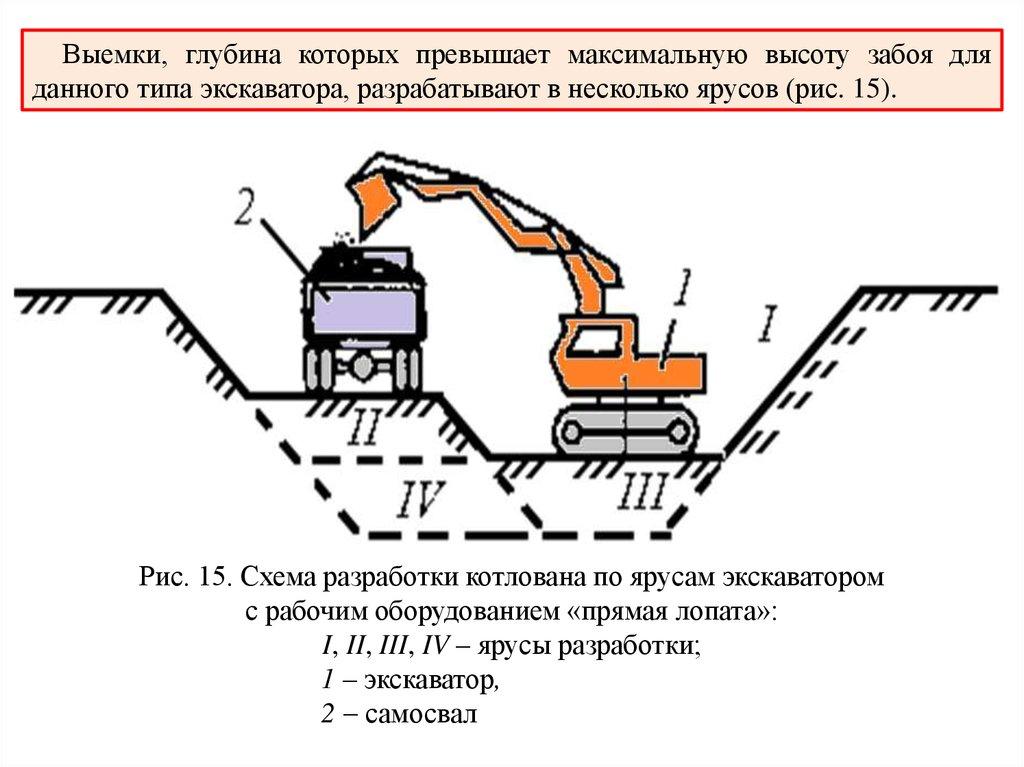 Выемки, глубина которых превышает максимальную высоту забоя для данного типа экскаватора, разрабатывают в несколько ярусов (рис. 15).

2

1

I

II

IV

III

Рис. 15. Схема разработки котлована по ярусам экскаватором с рабочим оборудованием «прямая лопата»:
I, II, III, IV – ярусы разработки;
1 – экскаватор,
2 – самосвал