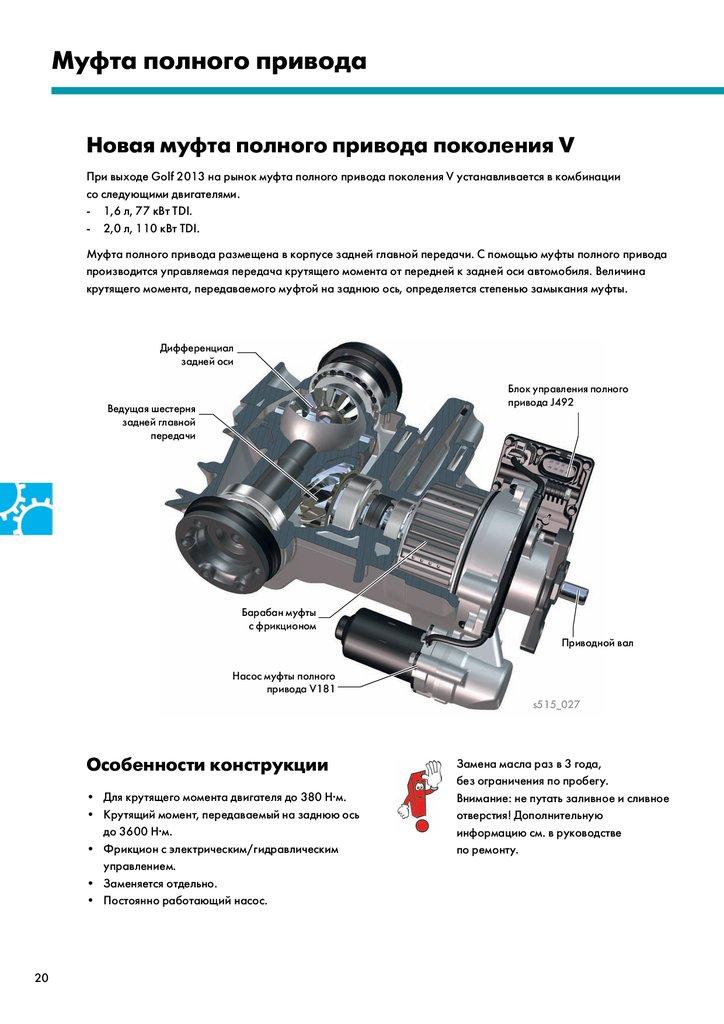 Муфта полного привода

Новая муфта полного привода поколения V

При выходе Golf 2013 на рынок муфта полного привода поколения V устанавливается в комбинации со следующими двигателями.
- 1,6 л, 77 кВт TDI.
- 2,0 л, 110 кВт TDI.

Муфта полного привода размещена в корпусе задней главной передачи. С помощью муфты полного привода производится управляемая передача крутящего момента от передней к задней оси автомобиля. Величина крутящего момента, передаваемого муфтой на заднюю ось, определяется степенью замыкания муфты.

Дифференциал задней оси

Ведущая шестерня задней главной передачи

Блок управления полного привода J492

Барабан муфты с фрикционом

Приводной вал

Насос муфты полного привода V181

s515_027

Особенности конструкции

• Для крутящего момента двигателя до 380 Н·м.
• Крутящий момент, передаваемый на заднюю ось до 3600 Н·м.
• Фрикцион с электрическим/гидравлическим управлением.
• Заменяется отдельно.
• Постоянно работающий насос.

Замена масла раз в 3 года, без ограничения по пробегу.
Внимание: не путать заливное и сливное отверстия! Дополнительную информацию см. в руководстве по ремонту.

20