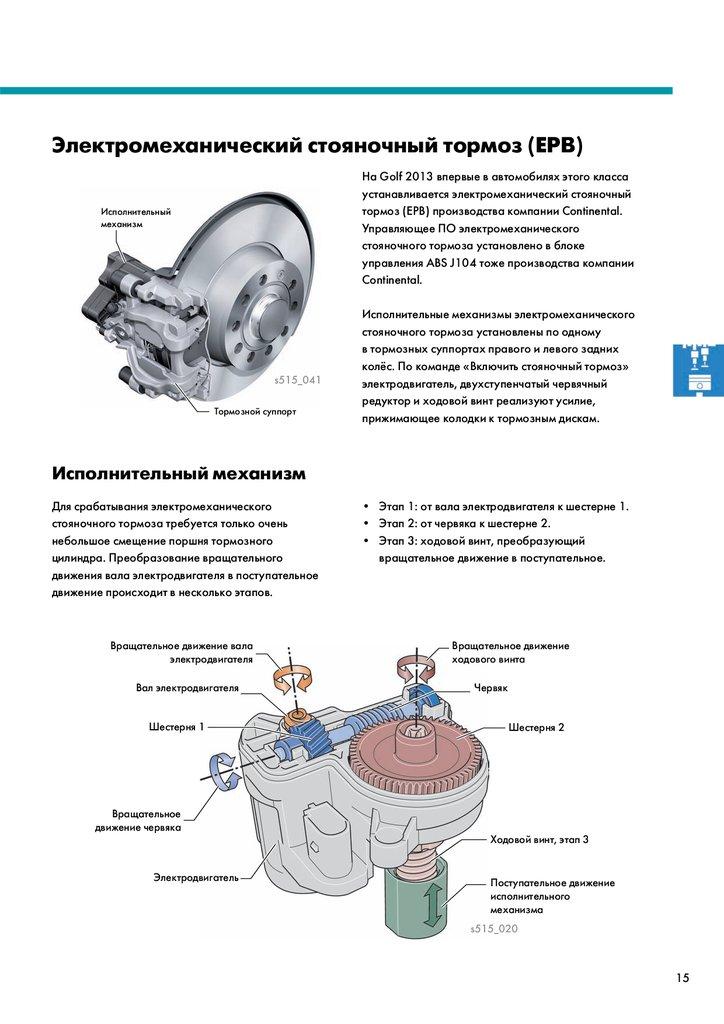 Электромеханический стояночный тормоз (EPB)

Исполнительный механизм

s515_041

Тормозной суппорт

На Golf 2013 впервые в автомобилях этого класса устанавливается электромеханический стояночный тормоз (EPB) производства компании Continental. Управляющее ПО электромеханического стояночного тормоза установлено в блоке управления ABS J104 тоже производства компании Continental.

Исполнительные механизмы электромеханического стояночного тормоза установлены по одному в тормозных суппортах правого и левого задних колёс. По команде «Включить стояночный тормоз» электродвигатель, двухступенчатый червячный редуктор и ходовой винт реализуют усилие, прижимающее колодки к тормозным дискам.

Исполнительный механизм

Для срабатывания электромеханического стояночного тормоза требуется только очень небольшое смещение поршня тормозного цилиндра. Преобразование вращательного движения вала электродвигателя в поступательное движение происходит в несколько этапов.

• Этап 1: от вала электродвигателя к шестерне 1.
• Этап 2: от червяка к шестерне 2.
• Этап 3: ходовой винт, преобразующий вращательное движение в поступательное.

Вращательное движение вала электродвигателя

Вал электродвигателя

Шестерня 1

Вращательное движение червяка

Электродвигатель

Вращательное движение ходового винта

Червяк

Шестерня 2

Ходовой винт, этап 3

Поступательное движение исполнительного механизма

s515_020

15