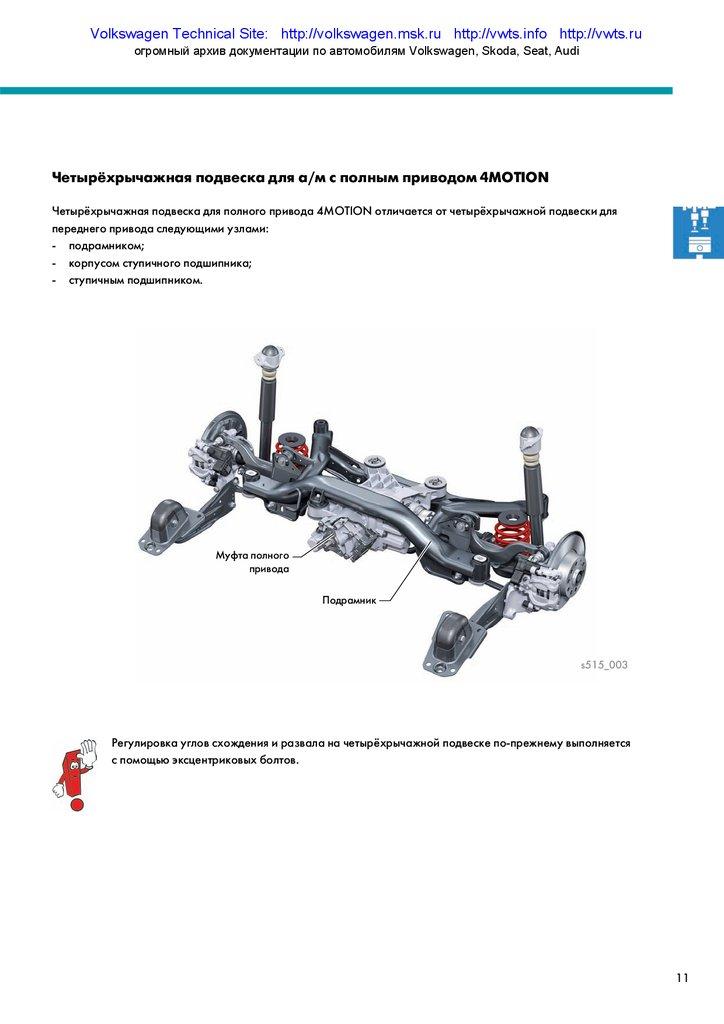 Volkswagen Technical Site: http://volkswagen.msk.ru http://vwts.info http://vwts.ru
огромный архив документации по автомобилям Volkswagen, Skoda, Seat, Audi

Четырёхрычажная подвеска для а/м с полным приводом 4MOTION

Четырёхрычажная подвеска для полного привода 4MOTION отличается от четырёхрычажной подвески для переднего привода следующими узлами:
- подрамником;
- корпусом ступичного подшипника;
- ступичным подшипником.

Муфта полного привода

Подрамник

s515_003

Регулировка углов схождения и развала на четырёхрычажной подвеске по-прежнему выполняется с помощью эксцентриковых болтов.

11