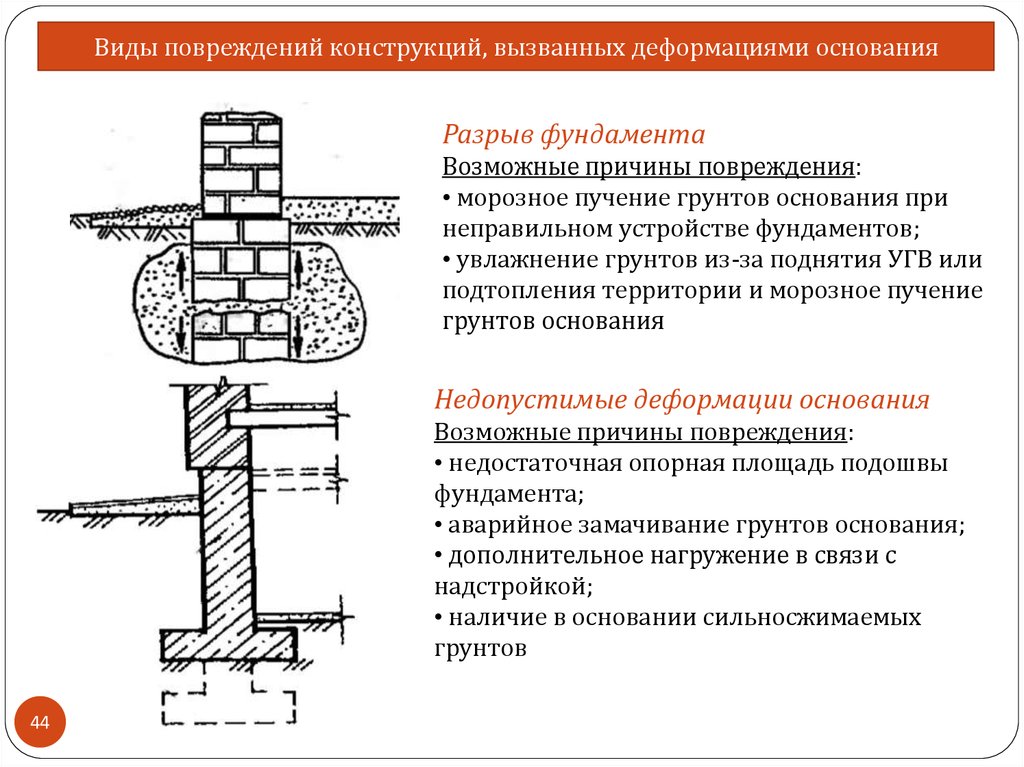 Виды повреждений конструкций, вызванных деформациями основания

Разрыв фундамента
Возможные причины повреждения:
• морозное пучение грунтов основания при неправильном устройстве фундаментов;
• увлажнение грунтов из-за поднятия УГВ или подтопления территории и морозное пучение грунтов основания

Недопустимые деформации основания
Возможные причины повреждения:
• недостаточная опорная площадь подошвы фундамента;
• аварийное замачивание грунтов основания;
• дополнительное нагружение в связи с надстройкой;
• наличие в основании сильносжимаемых грунтов

44