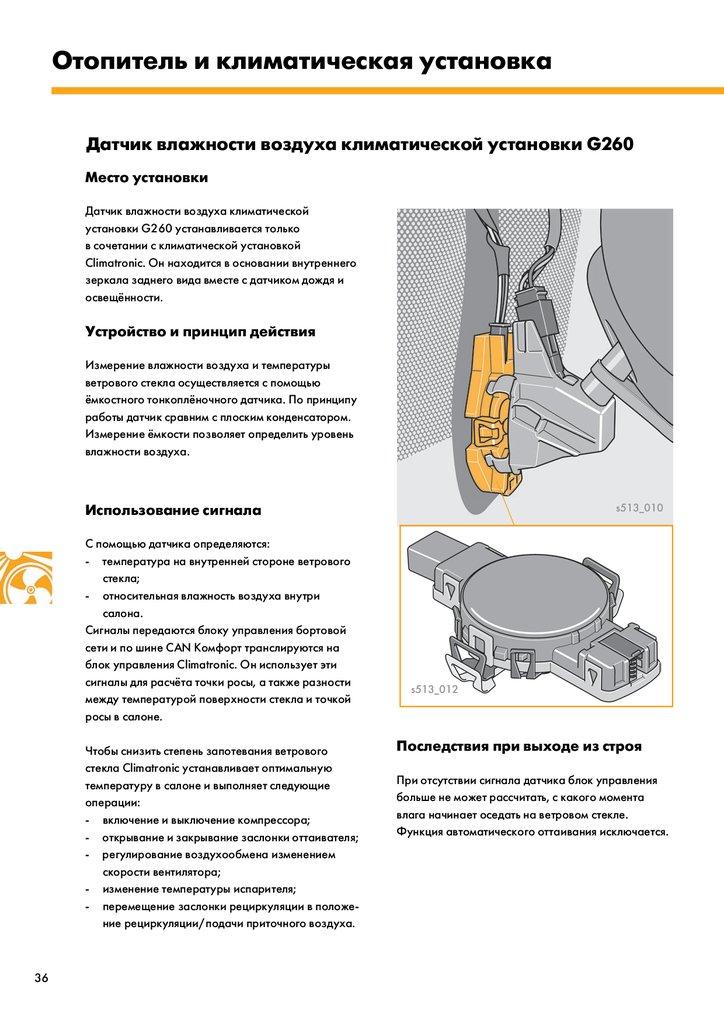 Отопитель и климатическая установка

Датчик влажности воздуха климатической установки G260

Место установки

Датчик влажности воздуха климатической установки G260 устанавливается только в сочетании с климатической установкой Climatronic. Он находится в основании внутреннего зеркала заднего вида вместе с датчиком дождя и освещённости.

Устройство и принцип действия

Измерение влажности воздуха и температуры ветрового стекла осуществляется с помощью ёмкостного тонкоплёночного датчика. По принципу работы датчик сравним с плоским конденсатором. Измерение ёмкости позволяет определить уровень влажности воздуха.

Использование сигнала

С помощью датчика определяются:
- температура на внутренней стороне ветрового стекла;
- относительная влажность воздуха внутри салона.
Сигналы передаются блоку управления бортовой сети и по шине CAN Комфорт транслируются на блок управления Climatronic. Он использует эти сигналы для расчёта точки росы, а также разности между температурой поверхности стекла и точкой росы в салоне.

Чтобы снизить степень запотевания ветрового стекла Climatronic устанавливает оптимальную температуру в салоне и выполняет следующие операции:
- включение и выключение компрессора;
- открывание и закрывание заслонки оттаивателя;
- регулирование воздухообмена изменением скорости вентилятора;
- изменение температуры испарителя;
- перемещение заслонки рециркуляции в положение рециркуляции/подачи приточного воздуха.

s513_010

s513_012

Последствия при выходе из строя

При отсутствии сигнала датчика блок управления больше не может рассчитать, с какого момента влага начинает оседать на ветровом стекле. Функция автоматического оттаивания исключается.

36