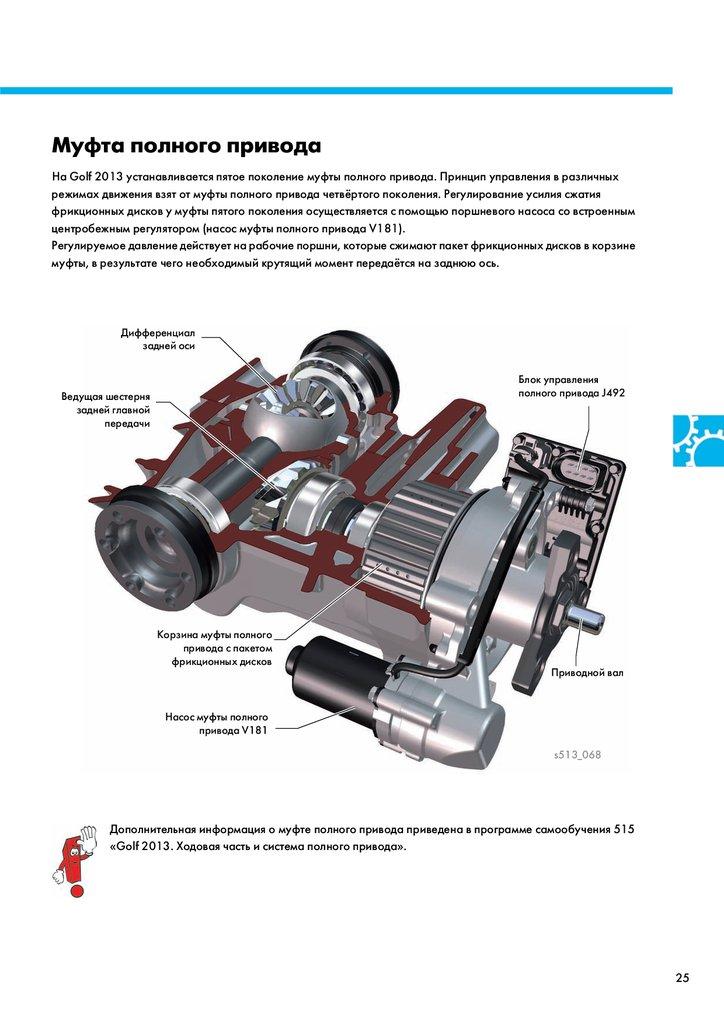 Муфта полного привода

На Golf 2013 устанавливается пятое поколение муфты полного привода. Принцип управления в различных режимах движения взят от муфты полного привода четвёртого поколения. Регулирование усилия сжатия фрикционных дисков у муфты пятого поколения осуществляется с помощью поршневого насоса со встроенным центробежным регулятором (насос муфты полного привода V181).
Регулируемое давление действует на рабочие поршни, которые сжимают пакет фрикционных дисков в корзине муфты, в результате чего необходимый крутящий момент передаётся на заднюю ось.

Дифференциал задней оси

Ведущая шестерня задней главной передачи

Блок управления полного привода J492

Корзина муфты полного привода с пакетом фрикционных дисков

Приводной вал

Насос муфты полного привода V181

s513_068

Дополнительная информация о муфте полного привода приведена в программе самообучения 515 «Golf 2013. Ходовая часть и система полного привода».

25