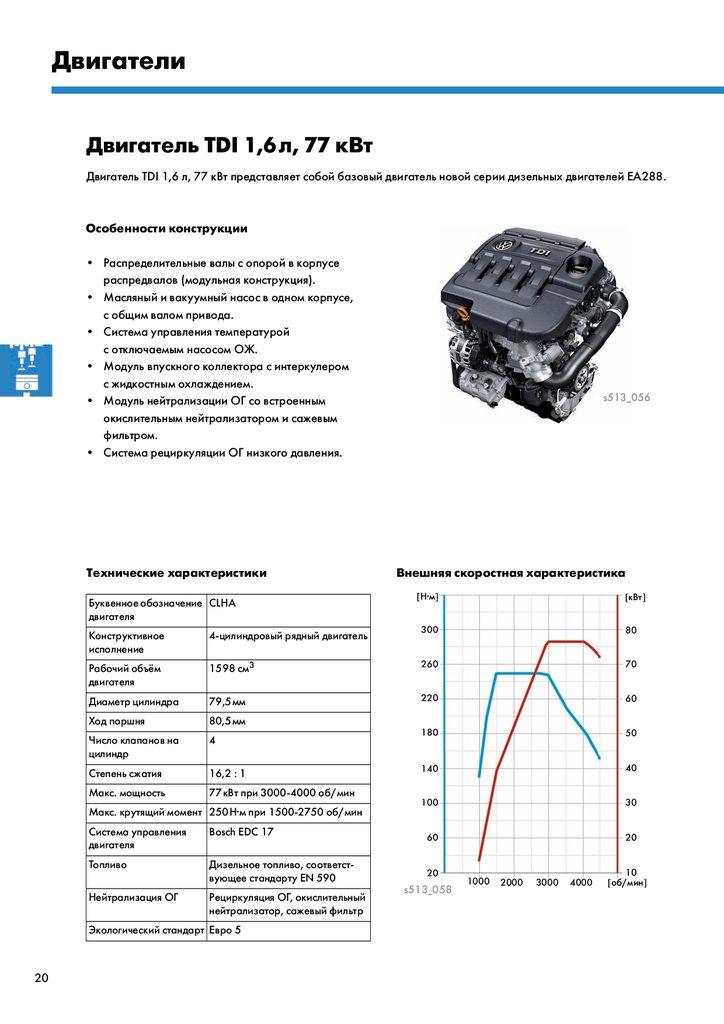 Двигатели

Двигатель TDI 1,6 л, 77 кВт

Двигатель TDI 1,6 л, 77 кВт представляет собой базовый двигатель новой серии дизельных двигателей EA288.

Особенности конструкции

• Распределительные валы с опорой в корпусе распредвалов (модульная конструкция).
• Масляный и вакуумный насос в одном корпусе, с общим валом привода.
• Система управления температурой с отключаемым насосом ОЖ.
• Модуль впускного коллектора с интеркулером с жидкостным охлаждением.
• Модуль нейтрализации ОГ со встроенным окислительным нейтрализатором и сажевым фильтром.
• Система рециркуляции ОГ низкого давления.

TDI

s513_056

Технические характеристики

| Буквенное обозначение двигателя | CLHA |
|---|---|
| Конструктивное исполнение | 4-цилиндровый рядный двигатель |
| Рабочий объём двигателя | 1598 см$^3$ |
| Диаметр цилиндра | 79,5 мм |
| Ход поршня | 80,5 мм |
| Число клапанов на цилиндр | 4 |
| Степень сжатия | 16,2 : 1 |
| Макс. мощность | 77 кВт при 3000-4000 об/мин |
| Макс. крутящий момент | 250 Н·м при 1500-2750 об/мин |
| Система управления двигателя | Bosch EDC 17 |
| Топливо | Дизельное топливо, соответствующее стандарту EN 590 |
| Нейтрализация ОГ | Рециркуляция ОГ, окислительный нейтрализатор, сажевый фильтр |
| Экологический стандарт | Евро 5 |

Внешняя скоростная характеристика

[Н·м]
300
260
220
180
140
100
60
20

[кВт]
80
70
60
50
40
30
20
10

1000 2000 3000 4000 [об/мин]

s513_058

20