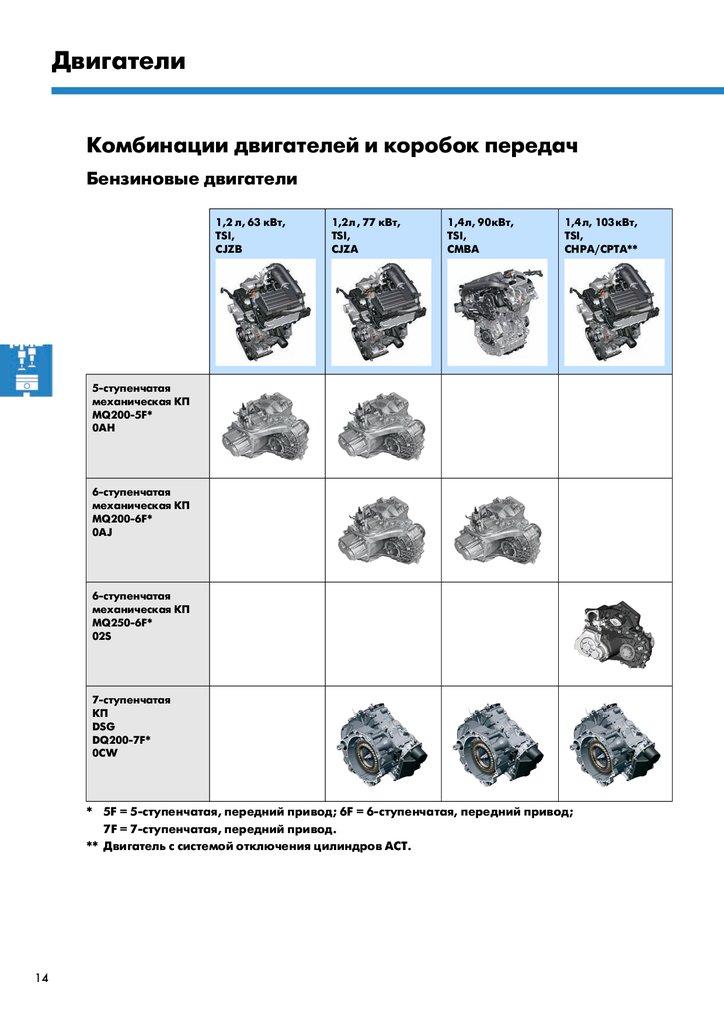 Двигатели

Комбинации двигателей и коробок передач

Бензиновые двигатели

| | 1,2 л, 63 кВт, TSI, CJZB | 1,2л, 77 кВт, TSI, CJZA | 1,4л, 90кВт, TSI, CMBA | 1,4л, 103кВт, TSI, CHPA/CPTA** |
|---|---|---|---|---|
| 5-ступенчатая механическая КП MQ200-5F* 0AH | | | | |
| 6-ступенчатая механическая КП MQ200-6F* 0AJ | | | | |
| 6-ступенчатая механическая КП MQ250-6F* 02S | | | | |
| 7-ступенчатая КП DSG DQ200-7F* 0CW | | | | |

* 5F = 5-ступенчатая, передний привод; 6F = 6-ступенчатая, передний привод; 7F = 7-ступенчатая, передний привод.

** Двигатель с системой отключения цилиндров ACT.

14