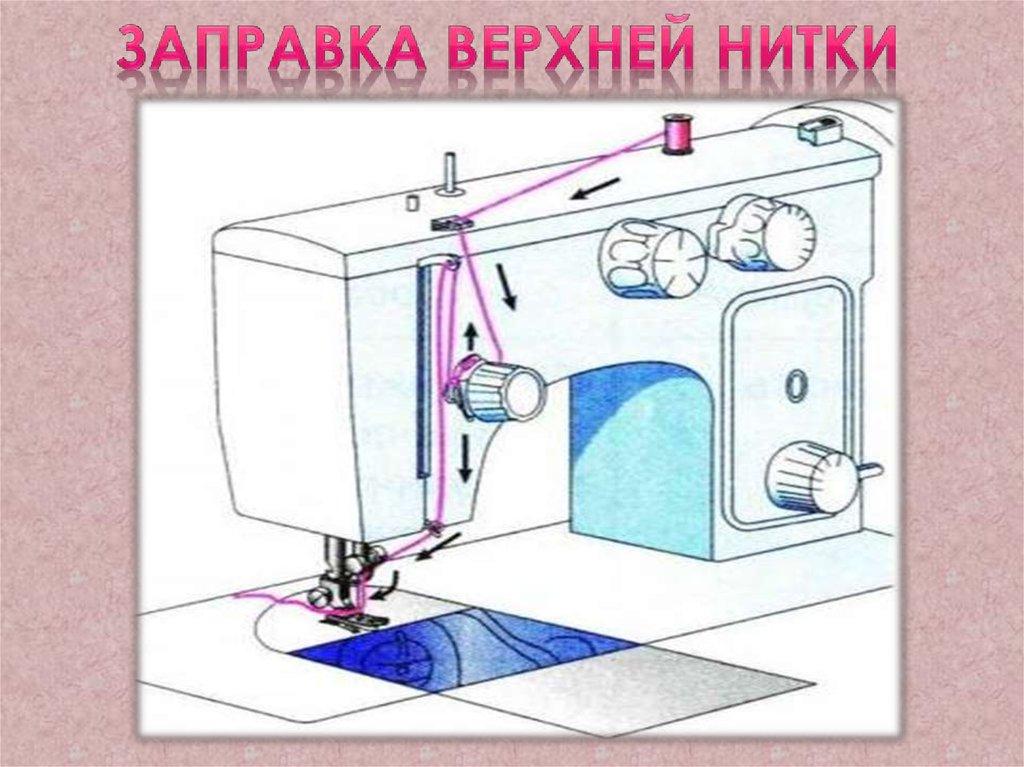 ЗАПРАВКА ВЕРХНЕЙ НИТКИ