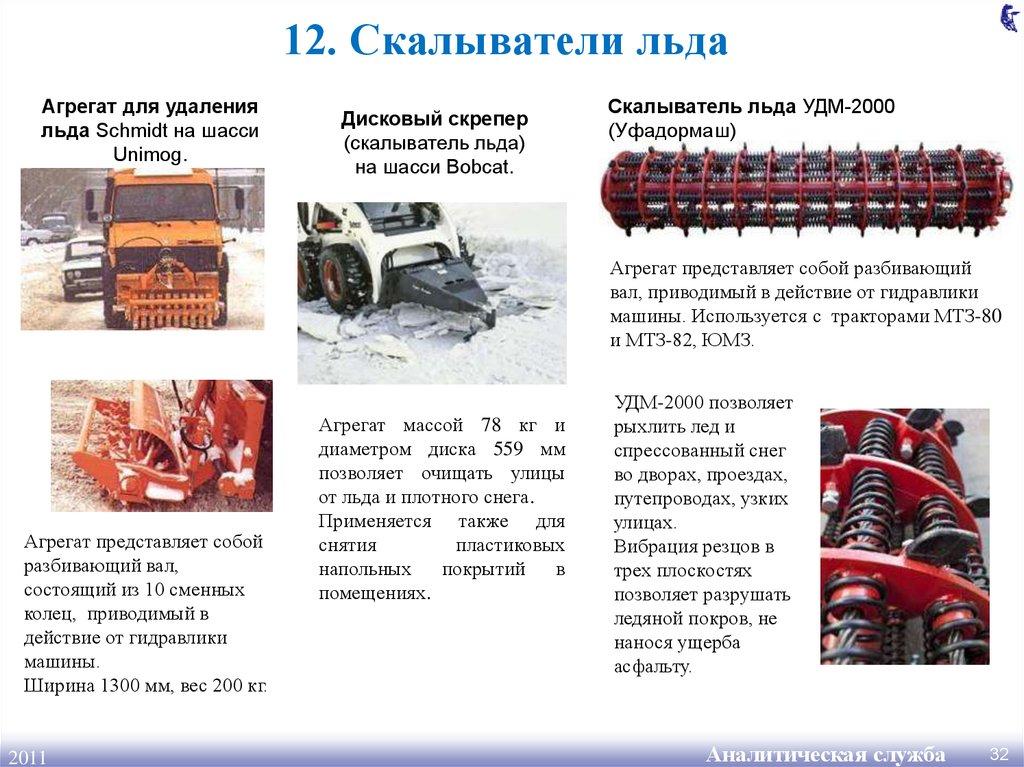 12. Скалыватели льда

Агрегат для удаления льда Schmidt на шасси Unimog.

Агрегат представляет собой разбивающий вал, состоящий из 10 сменных колец, приводимый в действие от гидравлики машины.
Ширина 1300 мм, вес 200 кг.

Дисковый скрепер (скалыватель льда) на шасси Bobcat.

Агрегат массой 78 кг и диаметром диска 559 мм позволяет очищать улицы от льда и плотного снега.
Применяется также для снятия пластиковых напольных покрытий в помещениях.

Скалыватель льда УДМ-2000 (Уфадормаш)

Агрегат представляет собой разбивающий вал, приводимый в действие от гидравлики машины. Используется с тракторами МТЗ-80 и МТЗ-82, ЮМЗ.

УДМ-2000 позволяет рыхлить лед и спрессованный снег во дворах, проездах, путепроводах, узких улицах.
Вибрация резцов в трех плоскостях позволяет разрушать ледяной покров, не нанося ущерба асфальту.

2011

Аналитическая служба

32