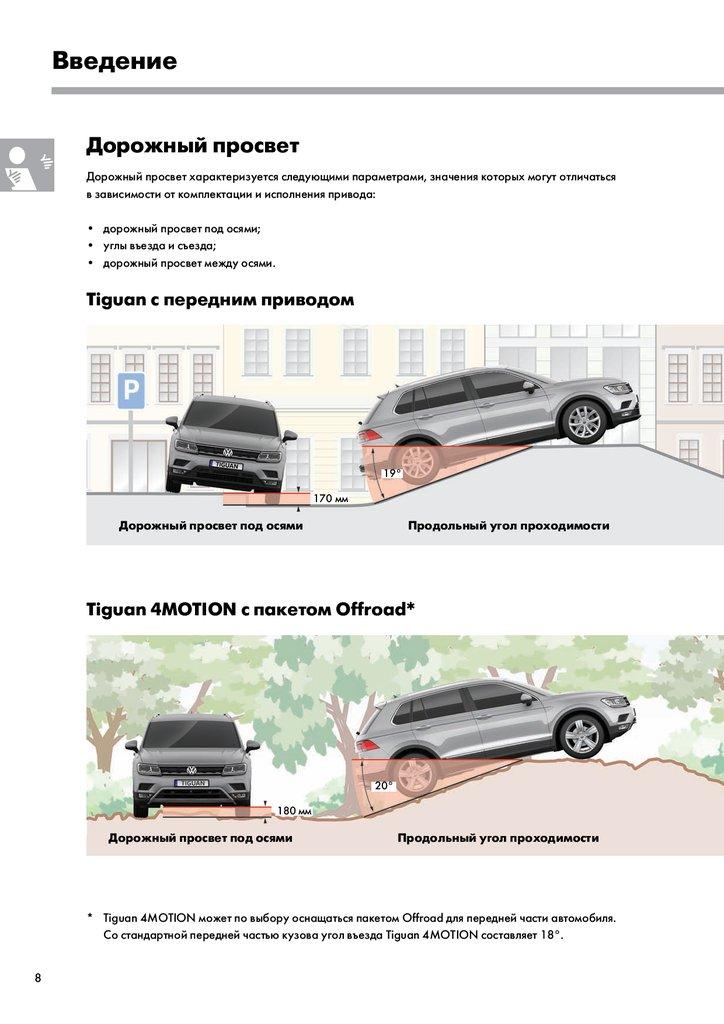 Введение

Дорожный просвет

Дорожный просвет характеризуется следующими параметрами, значения которых могут отличаться в зависимости от комплектации и исполнения привода:

• дорожный просвет под осями;
• углы въезда и съезда;
• дорожный просвет между осями.

Tiguan с передним приводом

P

TIGUAN

170 мм

19°

Дорожный просвет под осями

Продольный угол проходимости

Tiguan 4MOTION с пакетом Offroad*

TIGUAN

180 мм

20°

Дорожный просвет под осями

Продольный угол проходимости

* Tiguan 4MOTION может по выбору оснащаться пакетом Offroad для передней части автомобиля. Со стандартной передней частью кузова угол въезда Tiguan 4MOTION составляет 18°.

8