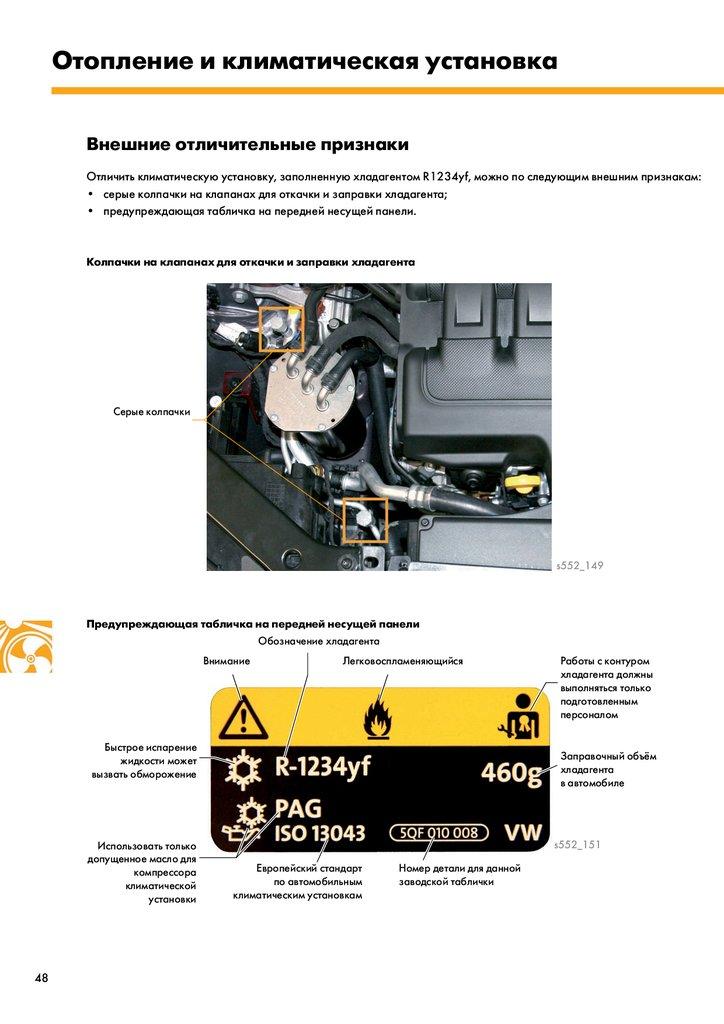 Отопление и климатическая установка

Внешние отличительные признаки

Отличить климатическую установку, заполненную хладагентом R1234yf, можно по следующим внешним признакам:
• серые колпачки на клапанах для откачки и заправки хладагента;
• предупреждающая табличка на передней несущей панели.

Колпачки на клапанах для откачки и заправки хладагента

Серые колпачки

s552_149

Предупреждающая табличка на передней несущей панели

Обозначение хладагента

Внимание

Легковоспламеняющийся

Работы с контуром хладагента должны выполняться только подготовленным персоналом

Быстрое испарение жидкости может вызвать обморожение

R-1234yf

460g

Заправочный объём хладагента в автомобиле

PAG

ISO 13043

5QF 010 008

VW

s552_151

Использовать только допущенное масло для компрессора климатической установки

Европейский стандарт по автомобильным климатическим установкам

Номер детали для данной заводской таблички

48