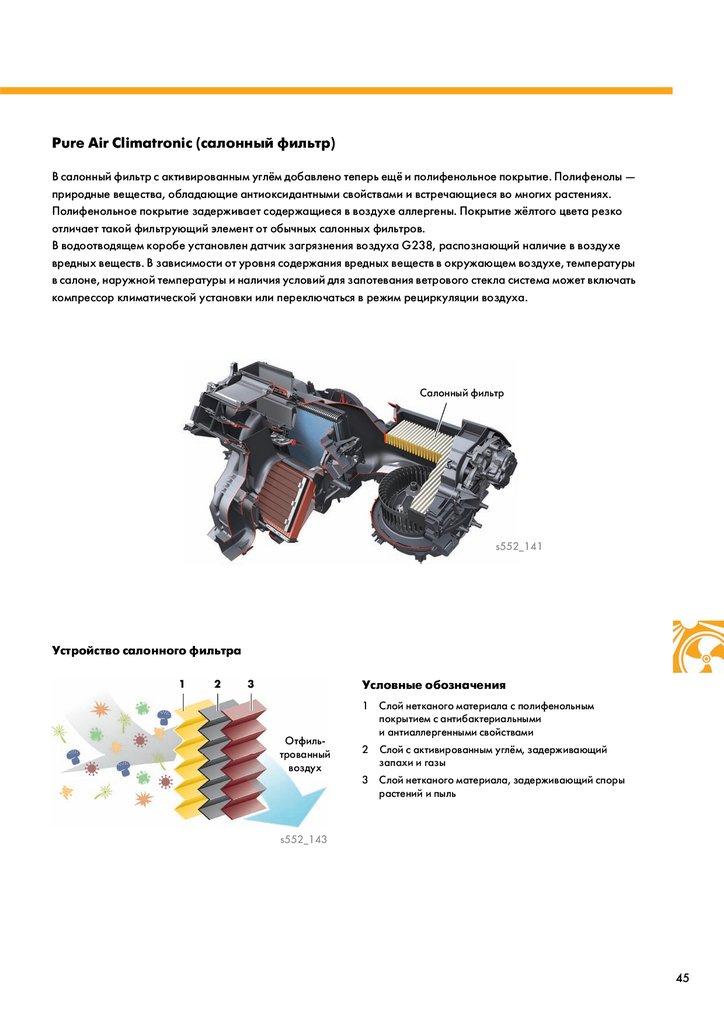 Pure Air Climatronic (салонный фильтр)

В салонный фильтр с активированным углём добавлено теперь ещё и полифенольное покрытие. Полифенолы — природные вещества, обладающие антиоксидантными свойствами и встречающиеся во многих растениях. Полифенольное покрытие задерживает содержащиеся в воздухе аллергены. Покрытие жёлтого цвета резко отличает такой фильтрующий элемент от обычных салонных фильтров.
В водоотводящем коробе установлен датчик загрязнения воздуха G238, распознающий наличие в воздухе вредных веществ. В зависимости от уровня содержания вредных веществ в окружающем воздухе, температуры в салоне, наружной температуры и наличия условий для запотевания ветрового стекла система может включать компрессор климатической установки или переключаться в режим рециркуляции воздуха.

Салонный фильтр

s552_141

Устройство салонного фильтра

1 2 3

Отфильтрованный воздух

s552_143

Условные обозначения

1 Слой нетканого материала с полифенольным покрытием с антибактериальными и антиаллергенными свойствами
2 Слой с активированным углём, задерживающий запахи и газы
3 Слой нетканого материала, задерживающий споры растений и пыль

45