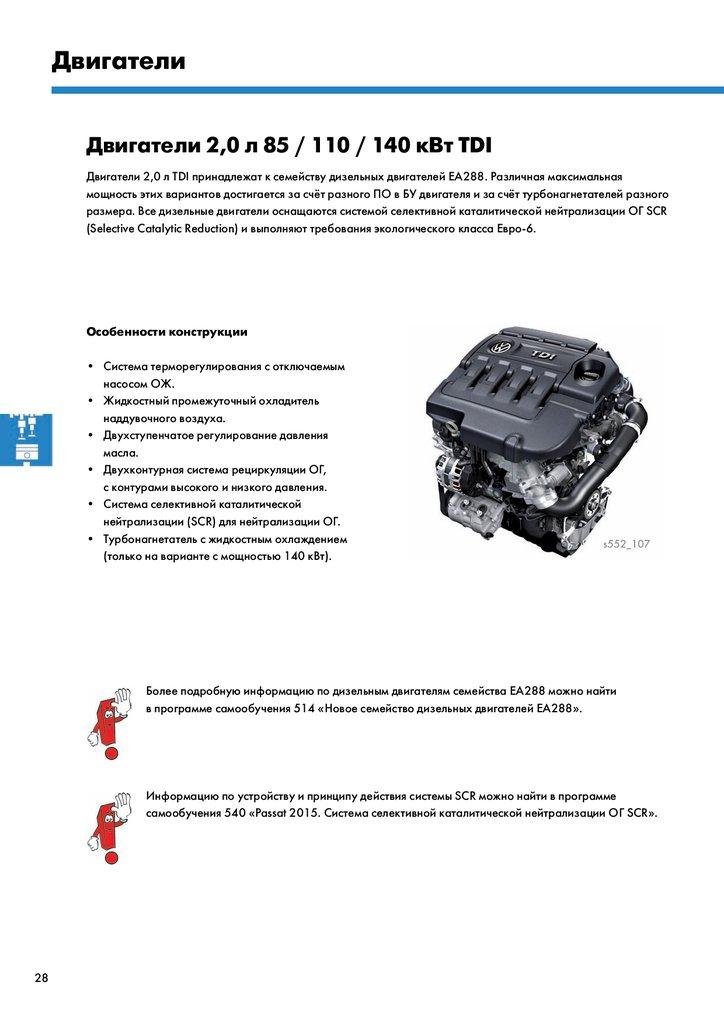 Двигатели

Двигатели 2,0 л 85 / 110 / 140 кВт TDI

Двигатели 2,0 л TDI принадлежат к семейству дизельных двигателей EA288. Различная максимальная мощность этих вариантов достигается за счёт разного ПО в БУ двигателя и за счёт турбонагнетателей разного размера. Все дизельные двигатели оснащаются системой селективной каталитической нейтрализации ОГ SCR (Selective Catalytic Reduction) и выполняют требования экологического класса Евро-6.

Особенности конструкции

• Система терморегулирования с отключаемым насосом ОЖ.
• Жидкостный промежуточный охладитель наддувочного воздуха.
• Двухступенчатое регулирование давления масла.
• Двухконтурная система рециркуляции ОГ, с контурами высокого и низкого давления.
• Система селективной каталитической нейтрализации (SCR) для нейтрализации ОГ.
• Турбонагнетатель с жидкостным охлаждением (только на варианте с мощностью 140 кВт).

TDI

s552_107

Более подробную информацию по дизельным двигателям семейства EA288 можно найти в программе самообучения 514 «Новое семейство дизельных двигателей EA288».

Информацию по устройству и принципу действия системы SCR можно найти в программе самообучения 540 «Passat 2015. Система селективной каталитической нейтрализации ОГ SCR».

28