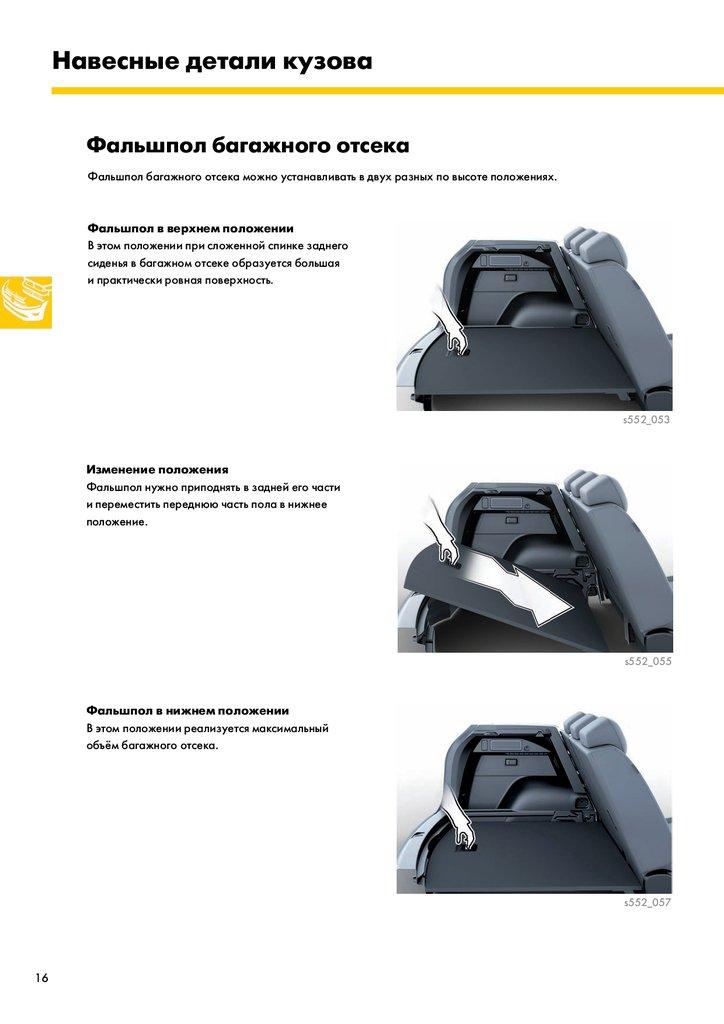 Навесные детали кузова

Фальшпол багажного отсека

Фальшпол багажного отсека можно устанавливать в двух разных по высоте положениях.

Фальшпол в верхнем положении
В этом положении при сложенной спинке заднего сиденья в багажном отсеке образуется большая и практически ровная поверхность.

s552_053

Изменение положения
Фальшпол нужно приподнять в задней его части и переместить переднюю часть пола в нижнее положение.

s552_055

Фальшпол в нижнем положении
В этом положении реализуется максимальный объём багажного отсека.

s552_057

16