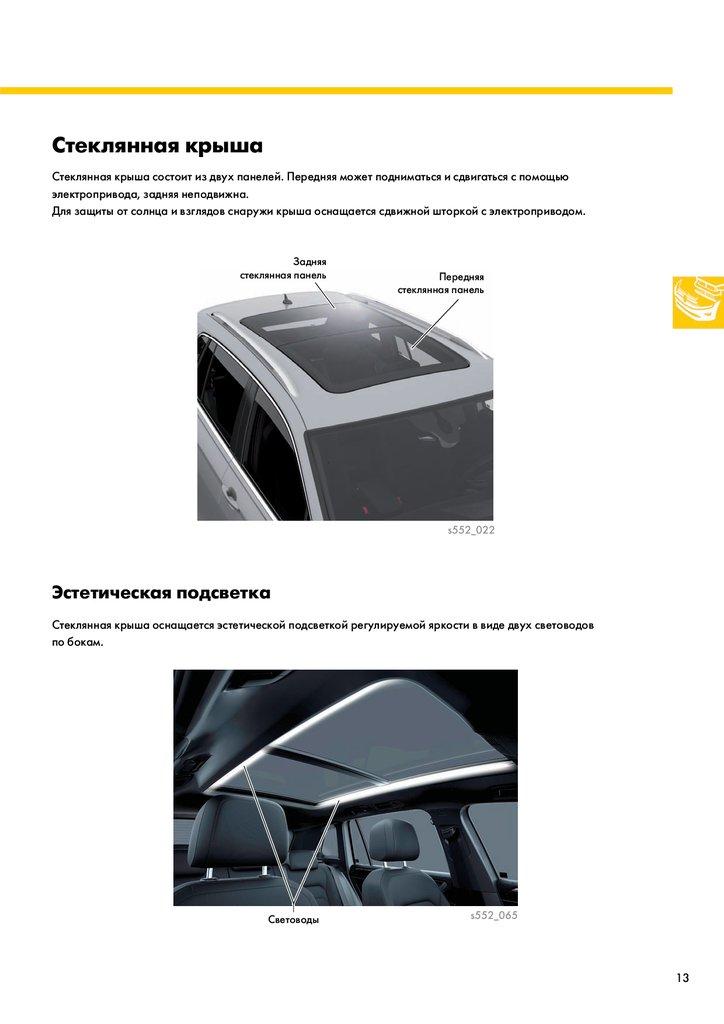 Стеклянная крыша

Стеклянная крыша состоит из двух панелей. Передняя может подниматься и сдвигаться с помощью электропривода, задняя неподвижна.
Для защиты от солнца и взглядов снаружи крыша оснащается сдвижной шторкой с электроприводом.

Задняя стеклянная панель

Передняя стеклянная панель

s552_022

Эстетическая подсветка

Стеклянная крыша оснащается эстетической подсветкой регулируемой яркости в виде двух световодов по бокам.

Световоды

s552_065

13