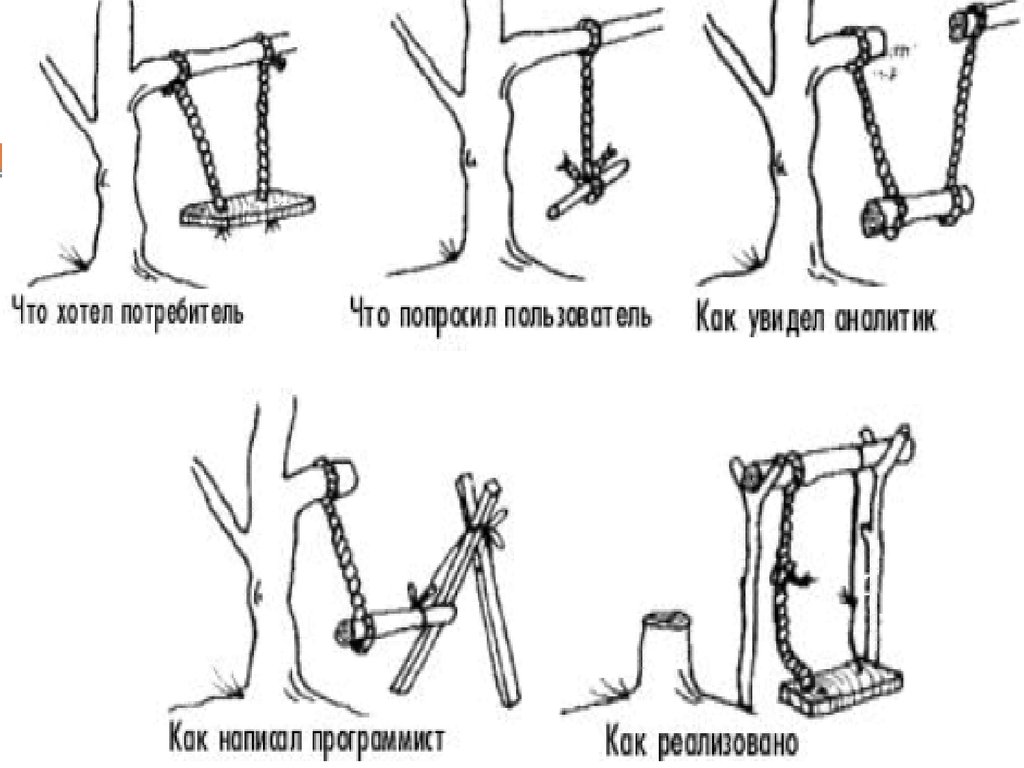 Что хотел потребитель

Что попросил пользователь

Как увидел аналитик

Как написал программист

Как реализовано