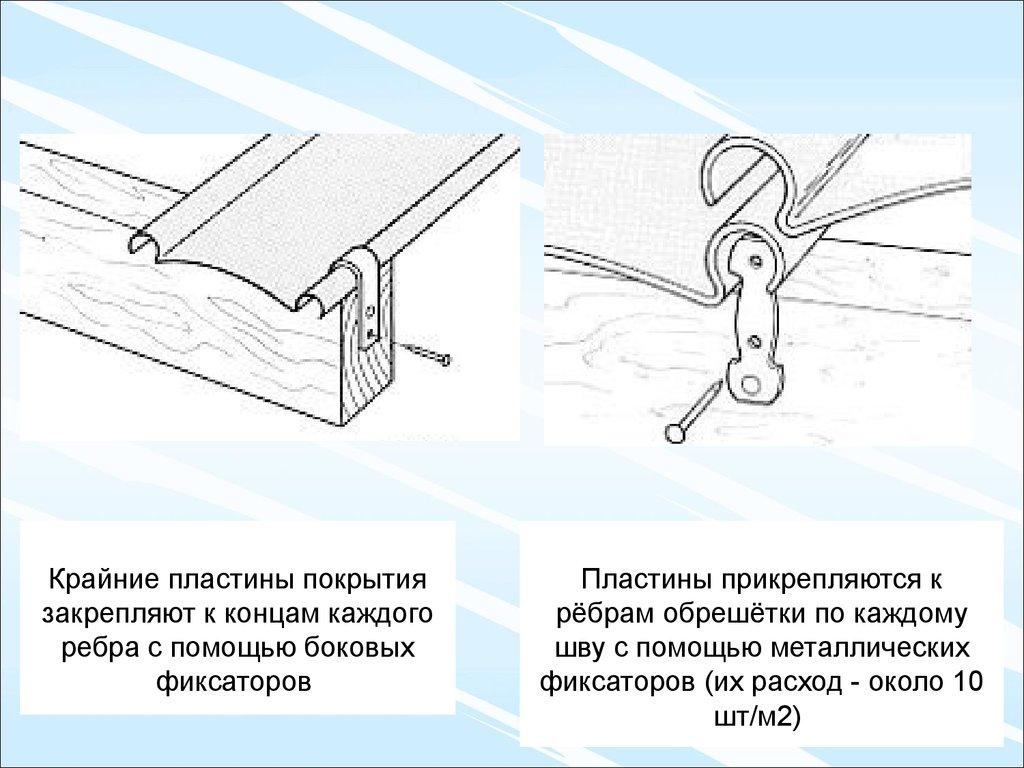 Крайние пластины покрытия закрепляют к концам каждого ребра с помощью боковых фиксаторов

Пластины прикрепляются к рёбрам обрешётки по каждому шву с помощью металлических фиксаторов (их расход - около 10 шт/м2)